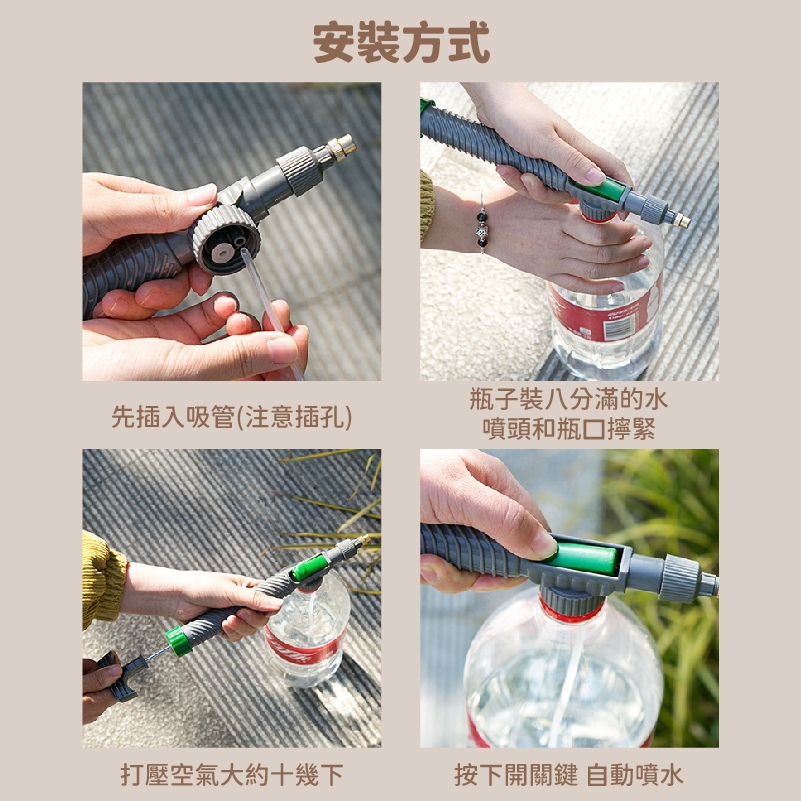 安裝方式

先插入吸管(注意插孔)

瓶子裝八分滿的水
噴頭和瓶口擰緊

打壓空氣大約十幾下

按下開關鍵 自動噴水