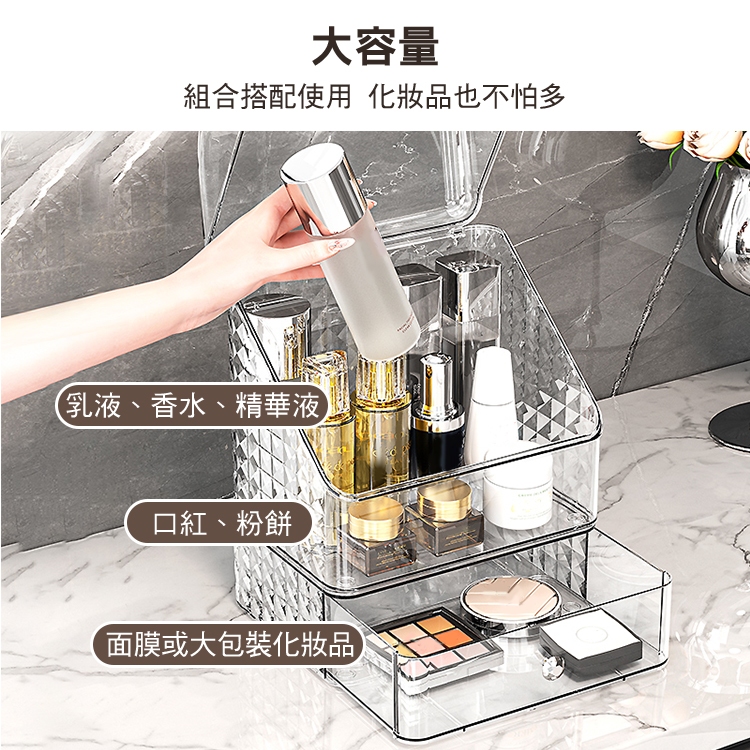 大容量

組合搭配使用 化妝品也不怕多

乳液、香水、精華液

口紅、粉餅

面膜或大包裝化妝品