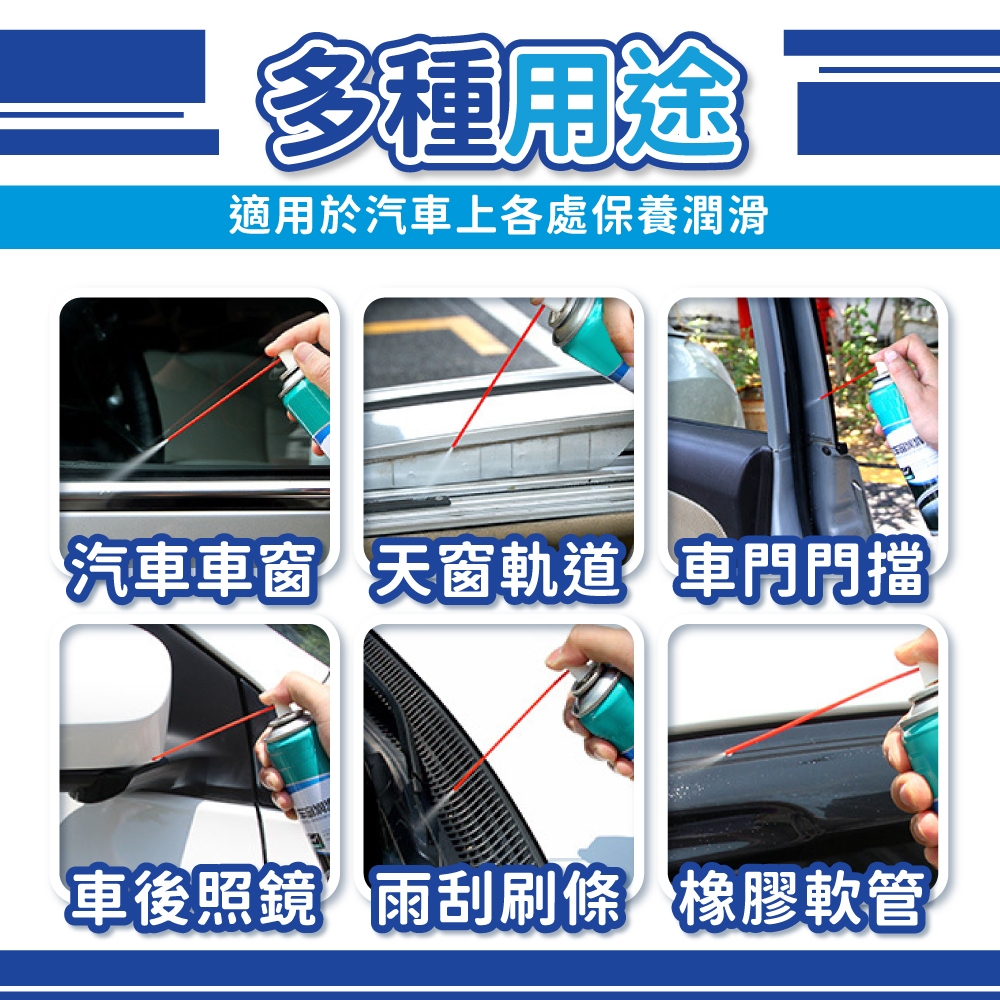 多種用途

適用於汽車上各處保養潤滑

汽車車窗

天窗軌道

車門門擋

車後照鏡

雨刮刷條

橡膠軟管