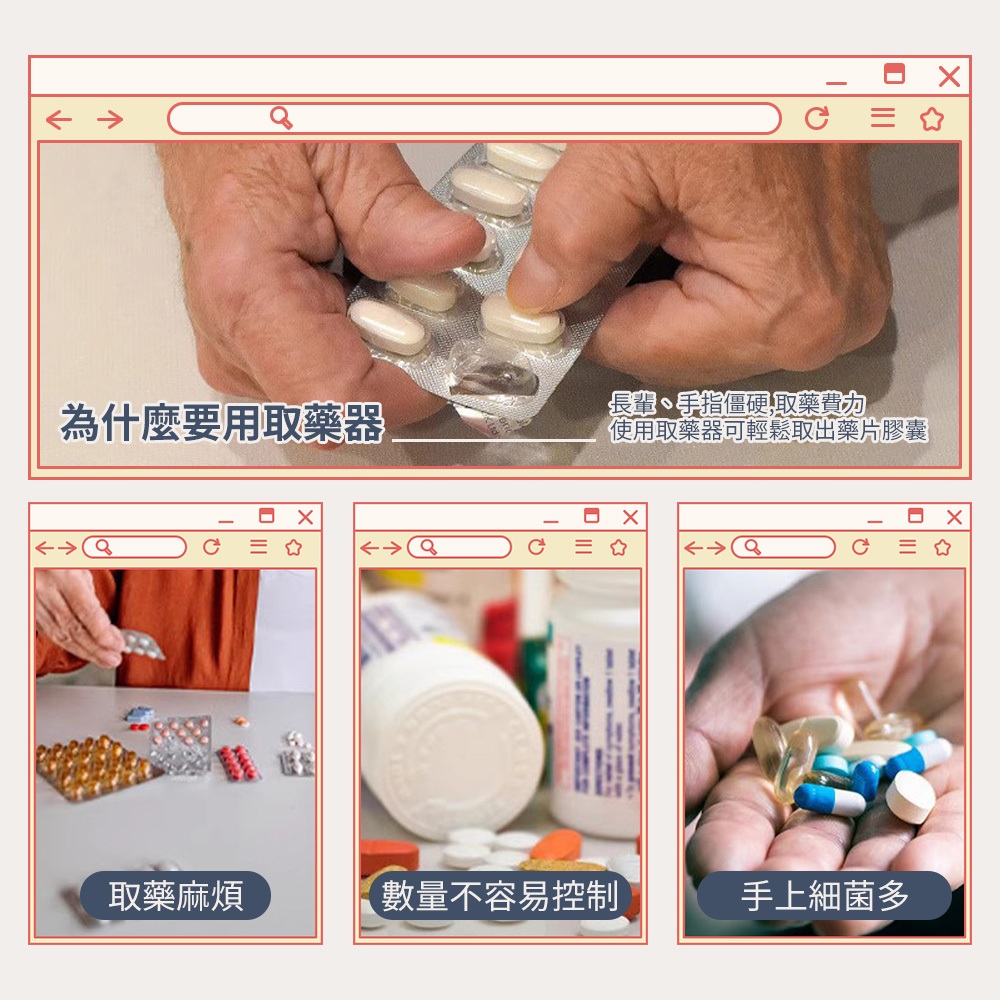 為什麼要用取藥器

長輩、手指僵硬,取藥費力
使用取藥器可輕鬆取出藥片膠囊

取藥麻煩

數量不容易控制

手上細菌多