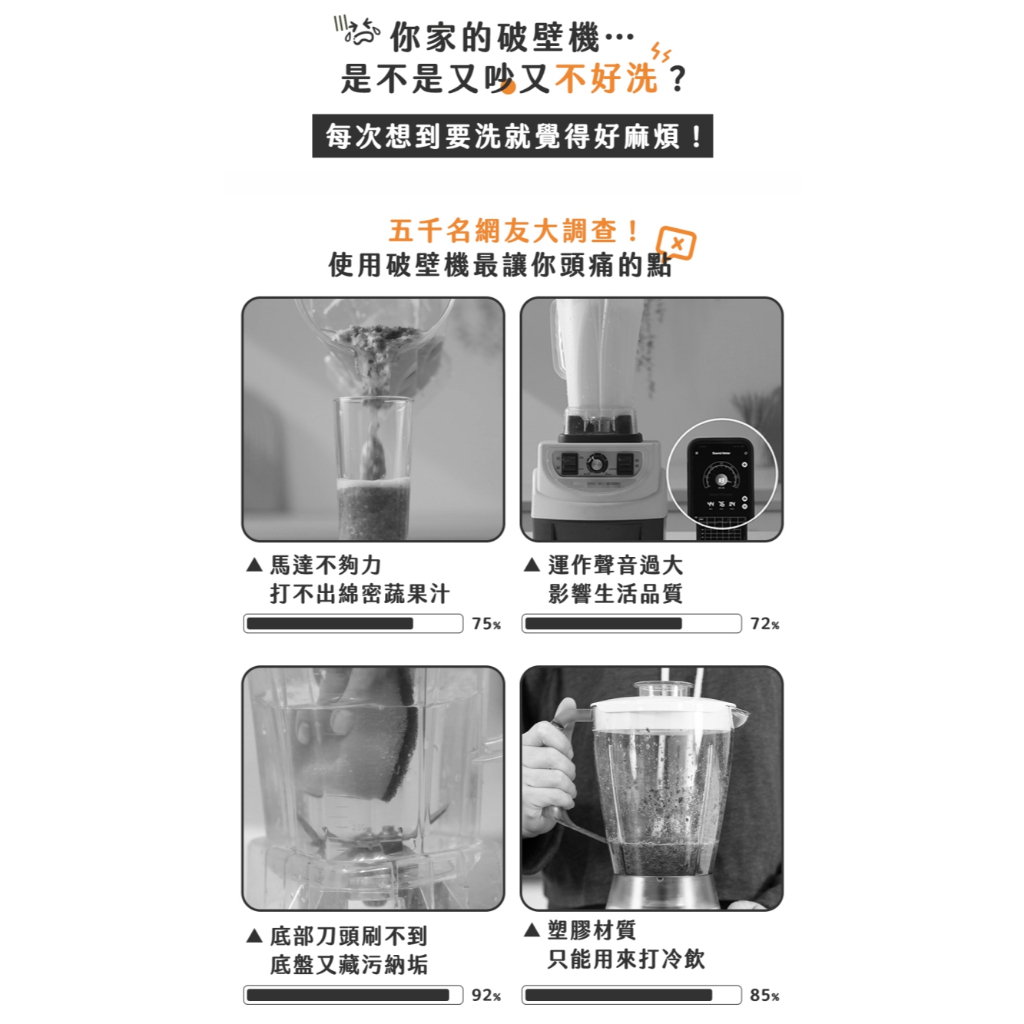 你家的破壁機…
是不是又吵又不好洗？

每次想到要洗就覺得好麻煩！

五千名網友大調查！
使用破壁機最讓你頭痛的點

▲ 馬達不夠力
打不出綿密蔬果汁

75%

▲ 運作聲音過大
影響生活品質

72%

▲ 底部刀頭刷不到
底盤又藏污納垢

92%

▲ 塑膠材質
只能用來打冷飲

85%