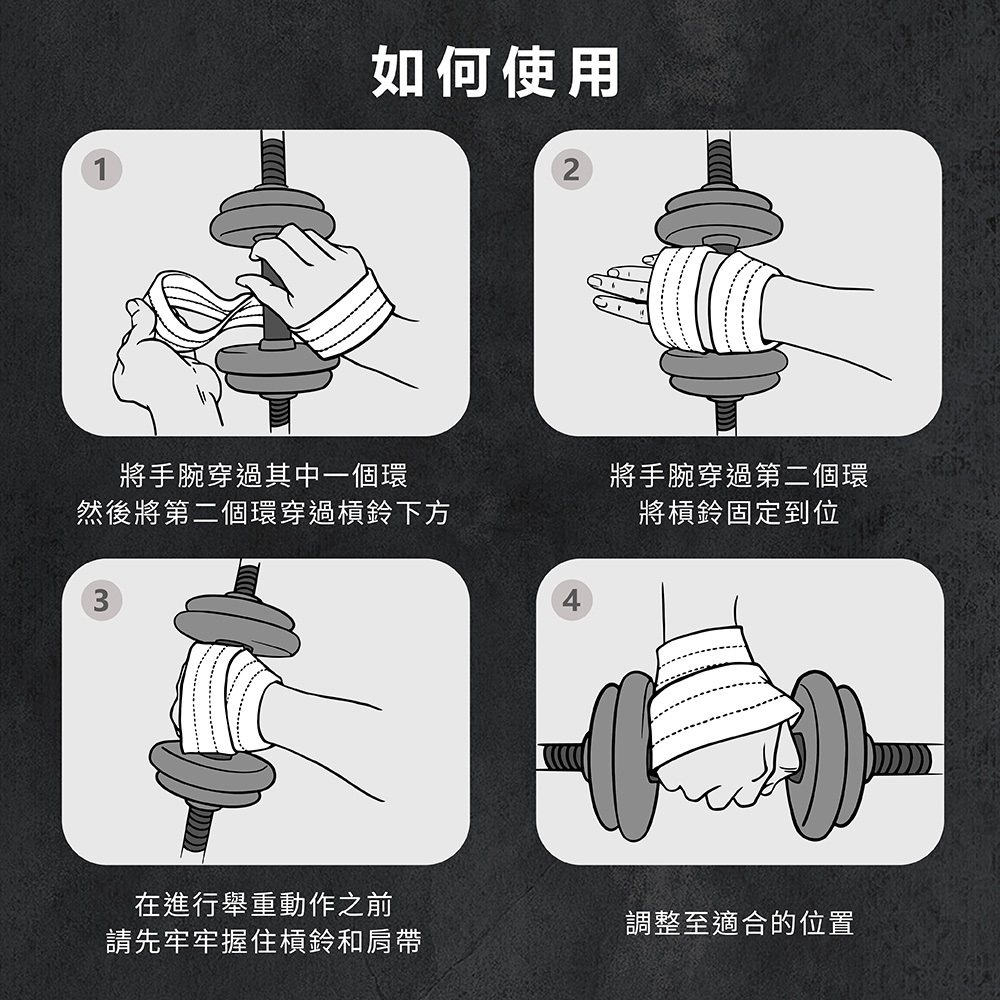 如何使用

1

將手腕穿過其中一個環
然後將第二個環穿過槓鈴下方

2

將手腕穿過第二個環
將槓鈴固定到位

3

在進行舉重動作之前
請先牢牢握住槓鈴和肩帶

4

調整至適合的位置