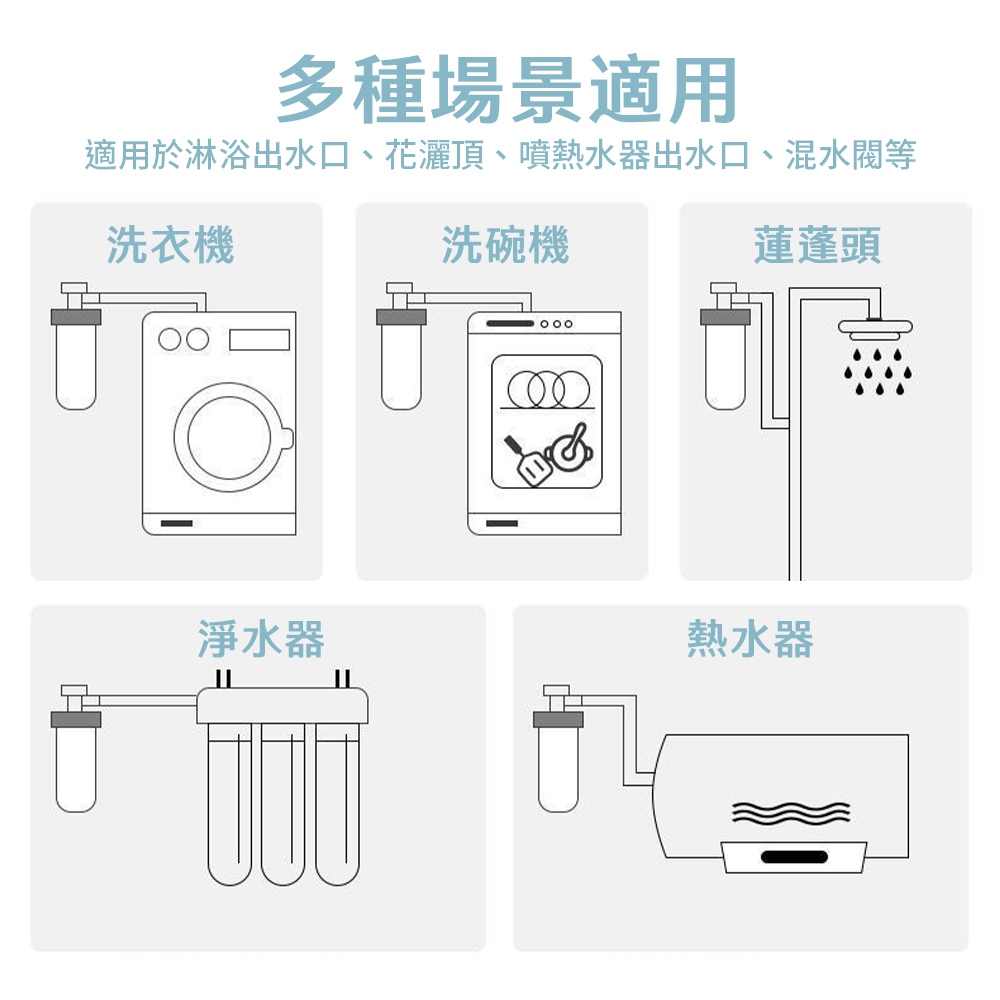 多種場景適用

適用於淋浴出水口、花灑頂、噴熱水器出水口、混水閥等

洗衣機

洗碗機

蓮蓬頭

淨水器

熱水器