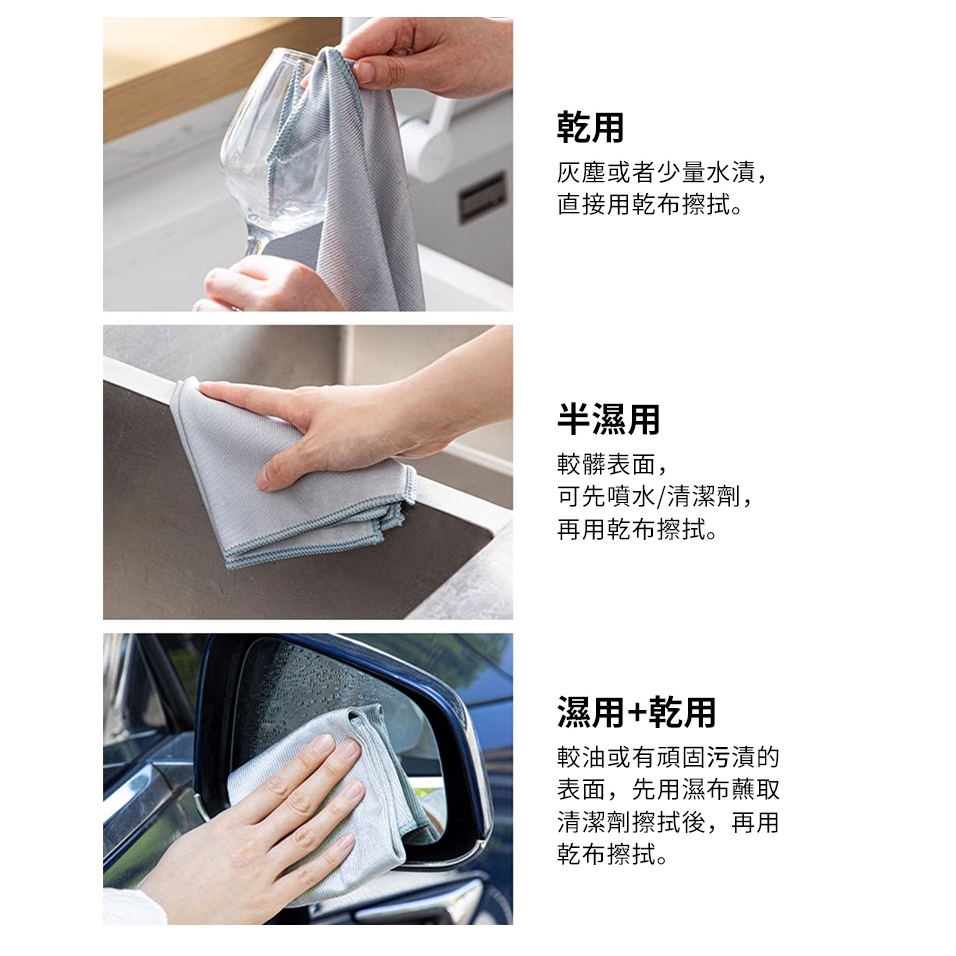 乾用

灰塵或者少量水漬，直接用乾布擦拭。

半濕用

較髒表面，可先噴水/清潔劑，再用乾布擦拭。

濕用+乾用

較油或有頑固污漬的表面，先用濕布蘸取清潔劑擦拭後，再用乾布擦拭。