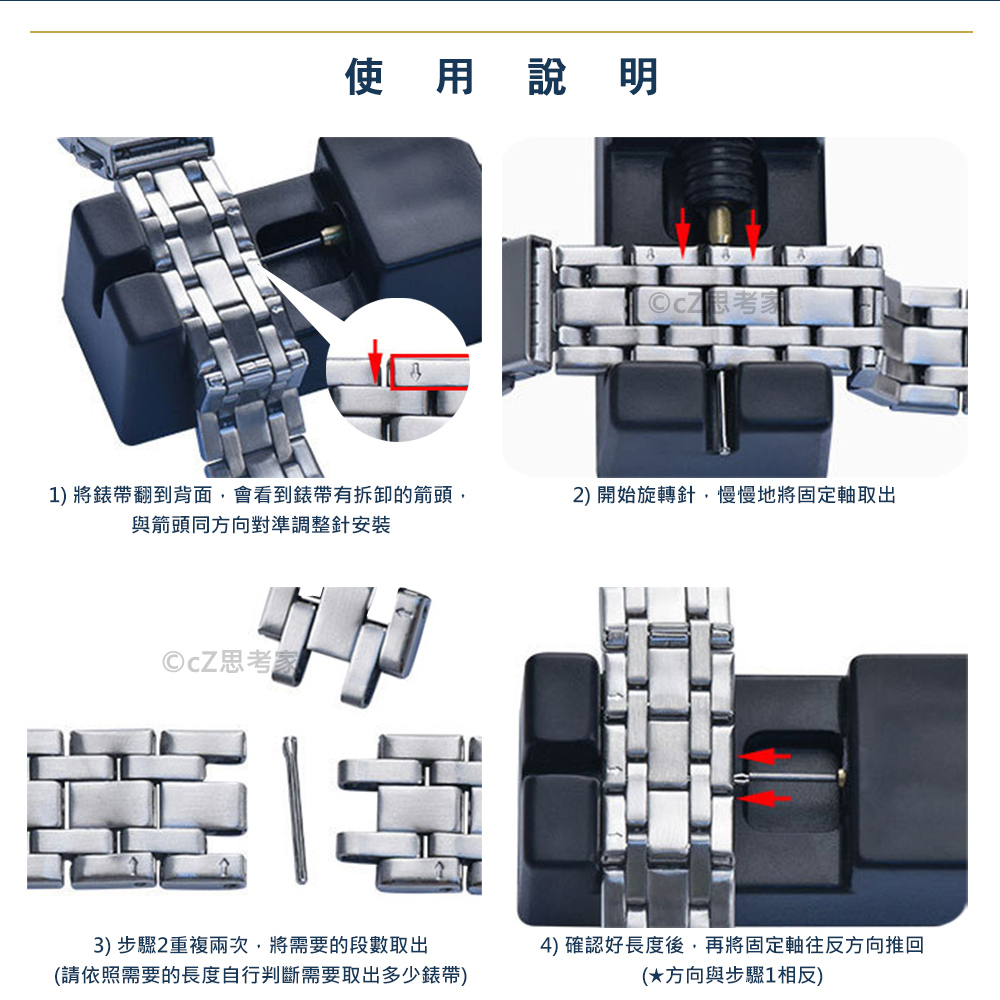 使 用 說 明

©cZ思考家

1) 將錶帶翻到背面，會看到錶帶有拆卸的箭頭，與箭頭同方向對準調整針安裝

2) 開始旋轉針，慢慢地將固定軸取出

©cZ思考家

3) 步驟2重複兩次，將需要的段數取出 (請依照需要的長度自行判斷需要取出多少錶帶)

4) 確認好長度後，再將固定軸往反方向推回 (★方向與步驟1相反)