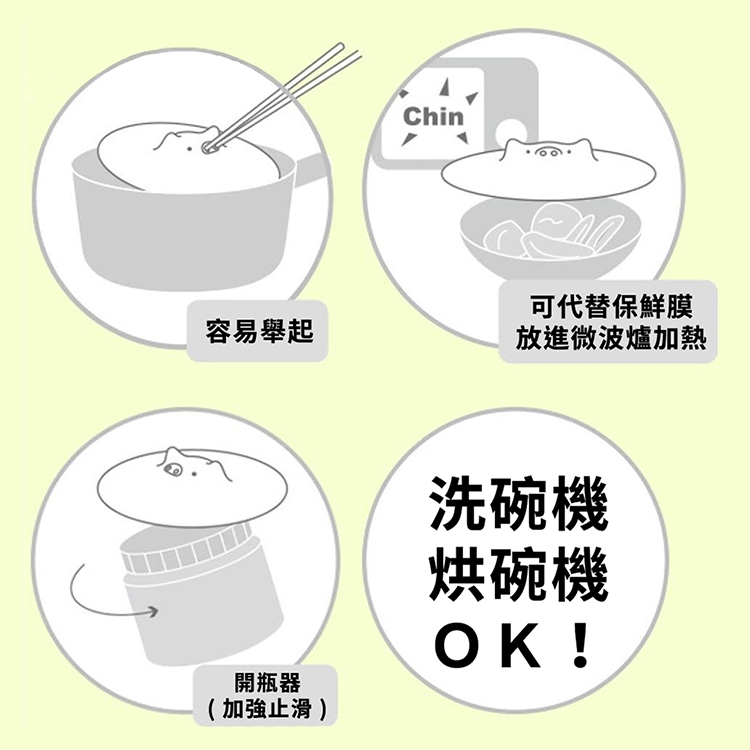 容易舉起

Chin

可代替保鮮膜
放進微波爐加熱

開瓶器
（加強止滑）

洗碗機
烘碗機
OK！