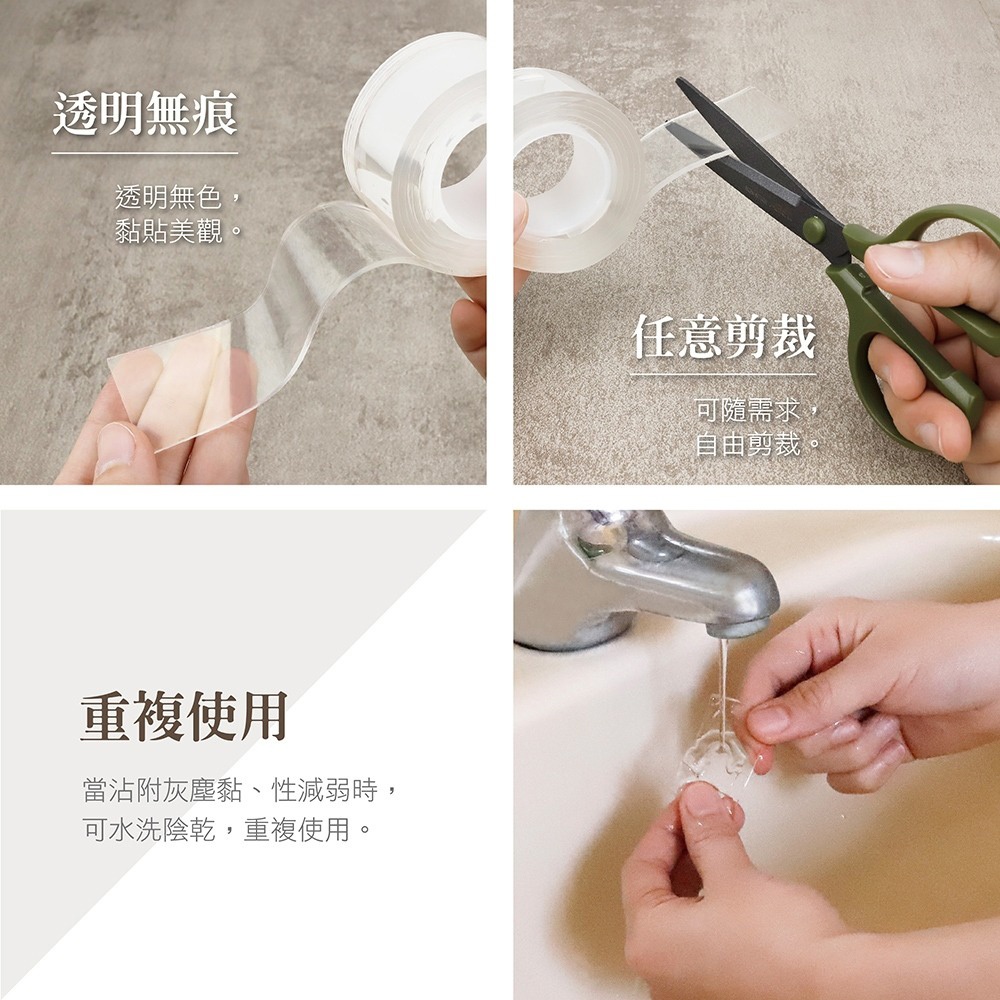 透明無痕

透明無色，
黏貼美觀。

任意剪裁

可隨需求，
自由剪裁。

重複使用

當沾附灰塵黏、性減弱時，
可水洗陰乾，重複使用。