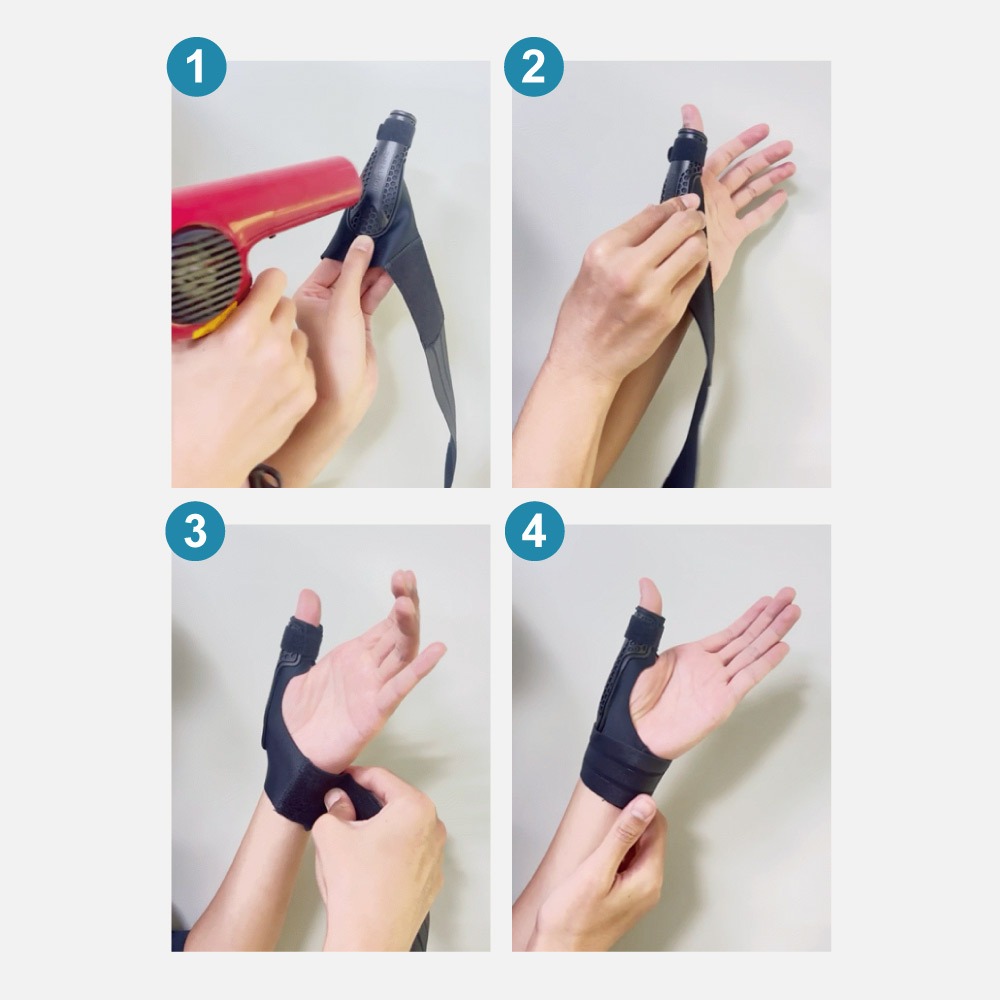 1

2

3

4