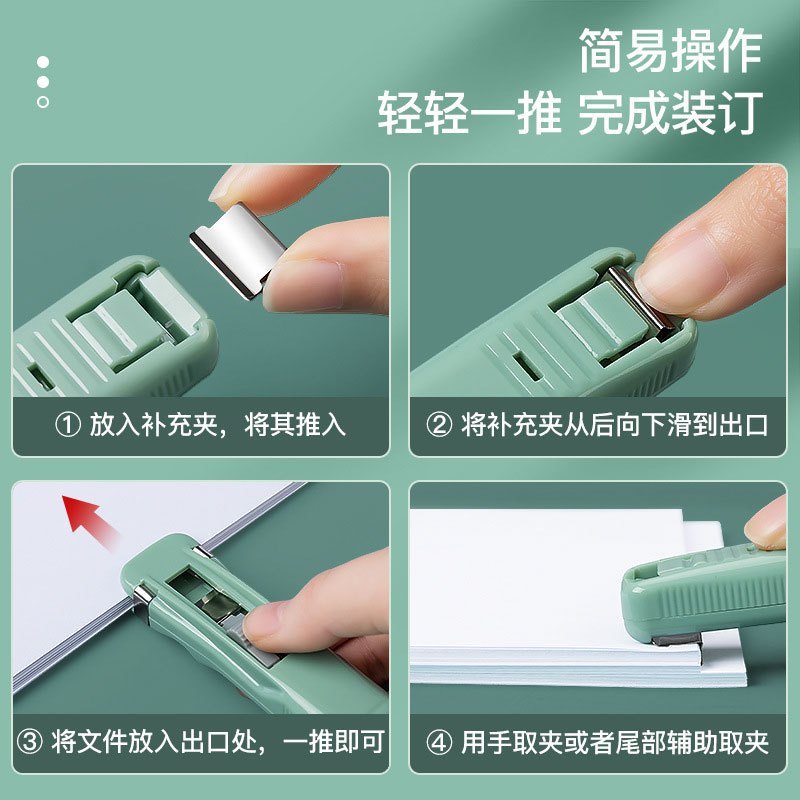 简易操作
轻轻一推 完成装订

① 放入补充夹，将其推入

② 将补充夹从后向下滑到出口

③ 将文件放入出口处，一推即可

④ 用手取夹或者尾部辅助取夹