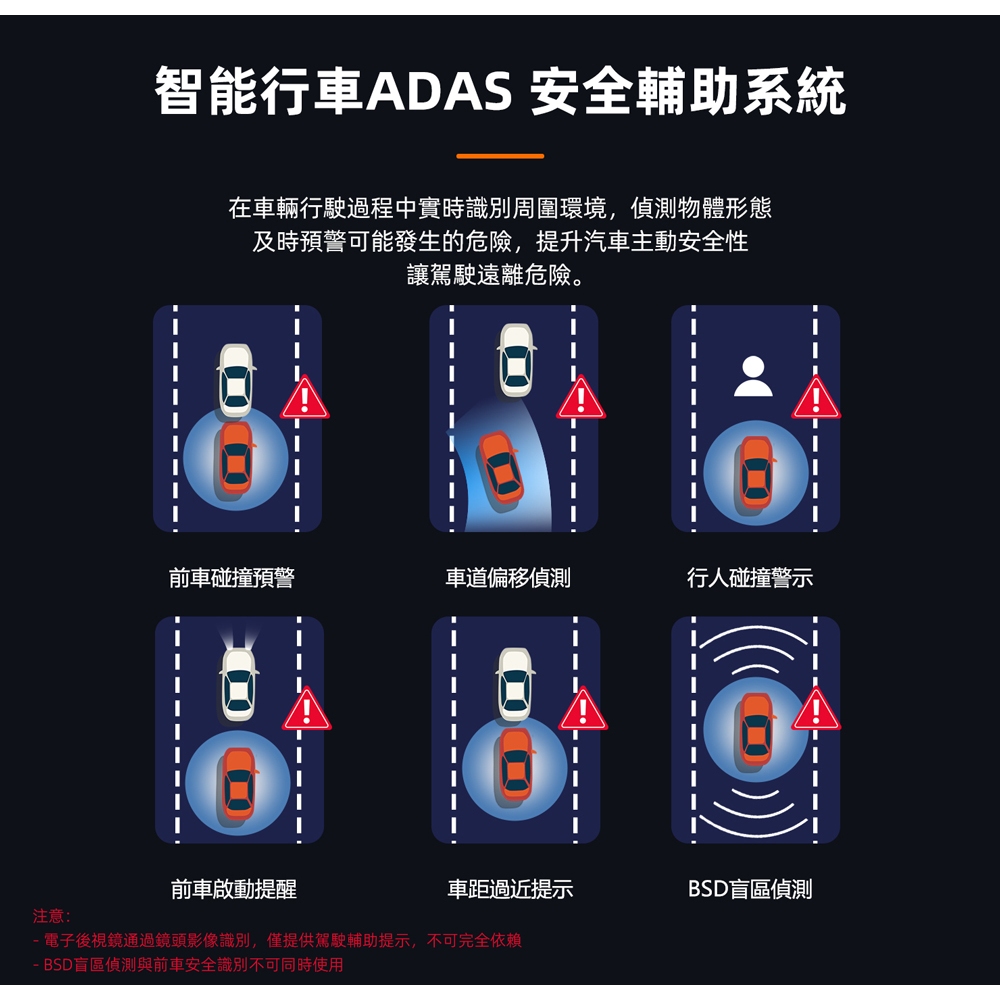 智能行車ADAS 安全輔助系統

在車輛行駛過程中實時識別周圍環境，偵測物體形態
及時預警可能發生的危險，提升汽車主動安全性
讓駕駛遠離危險。

前車碰撞預警

車道偏移偵測

行人碰撞警示

前車啟動提醒

車距過近提示

BSD盲區偵測

注意:
- 電子後視鏡通過鏡頭影像識別，僅提供駕駛輔助提示，不可完全依賴
- BSD盲區偵測與前車安全識別不可同時使用