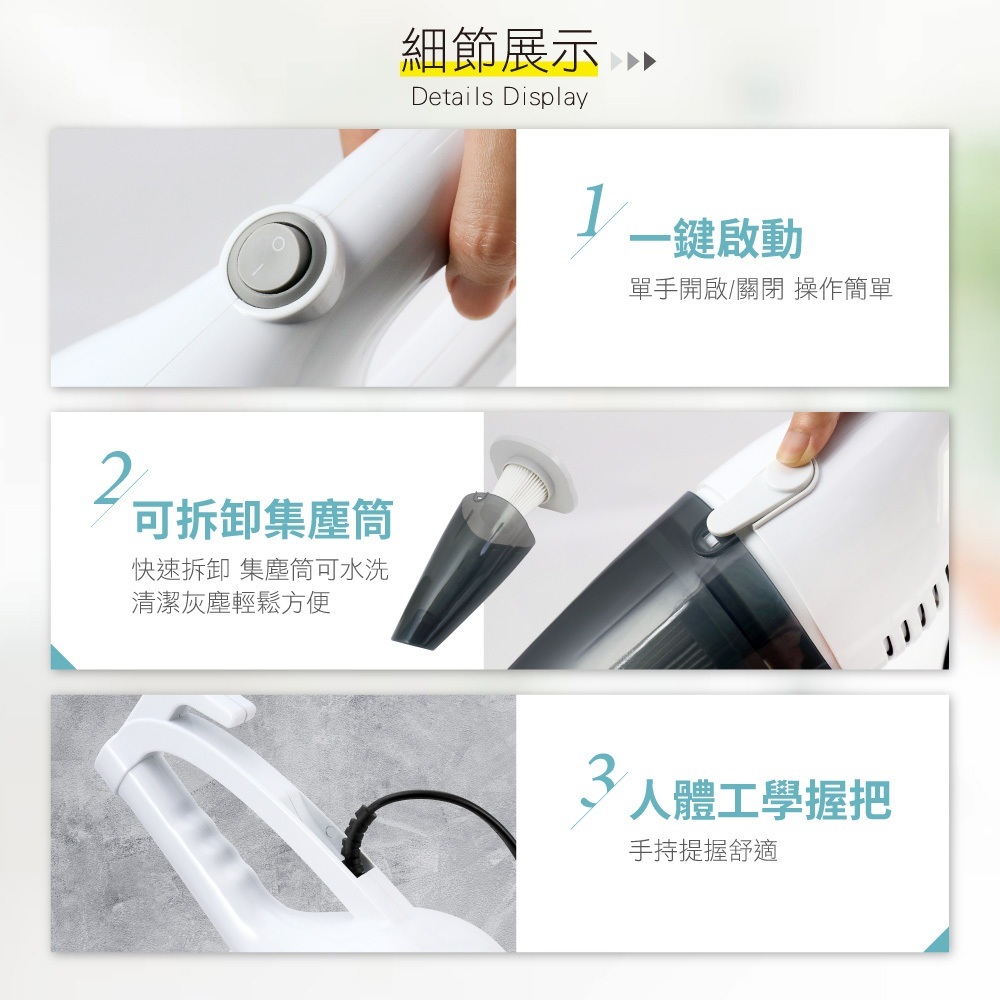 細節展示

Details Display

1 一鍵啟動

單手開啟/關閉 操作簡單

2 可拆卸集塵筒

快速拆卸 集塵筒可水洗
清潔灰塵輕鬆方便

3 人體工學握把

手持提握舒適