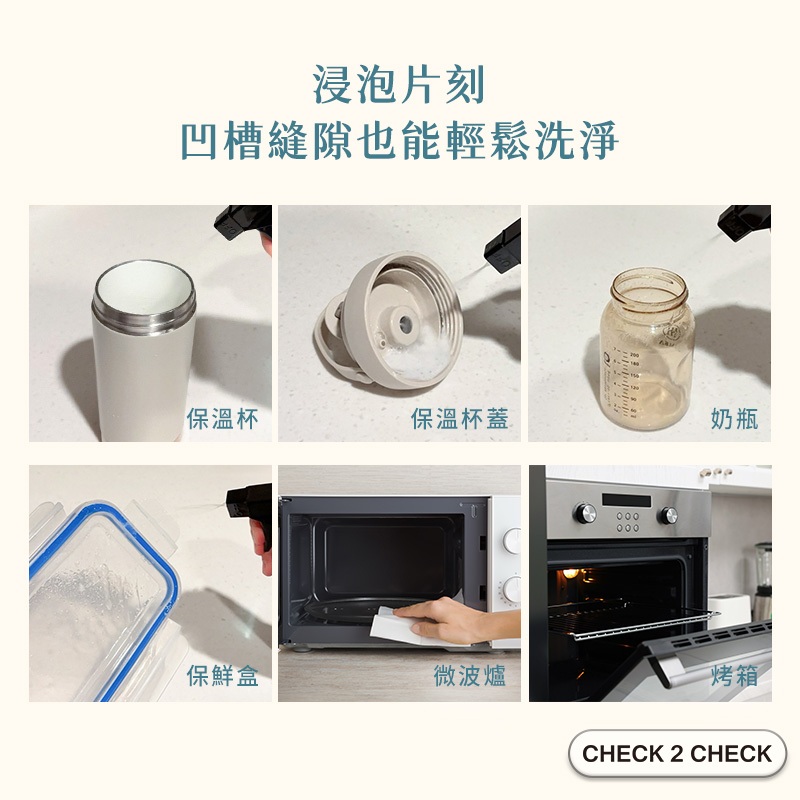 浸泡片刻
凹槽縫隙也能輕鬆洗淨

保溫杯

保溫杯蓋

奶瓶

保鮮盒

微波爐

烤箱

CHECK 2 CHECK