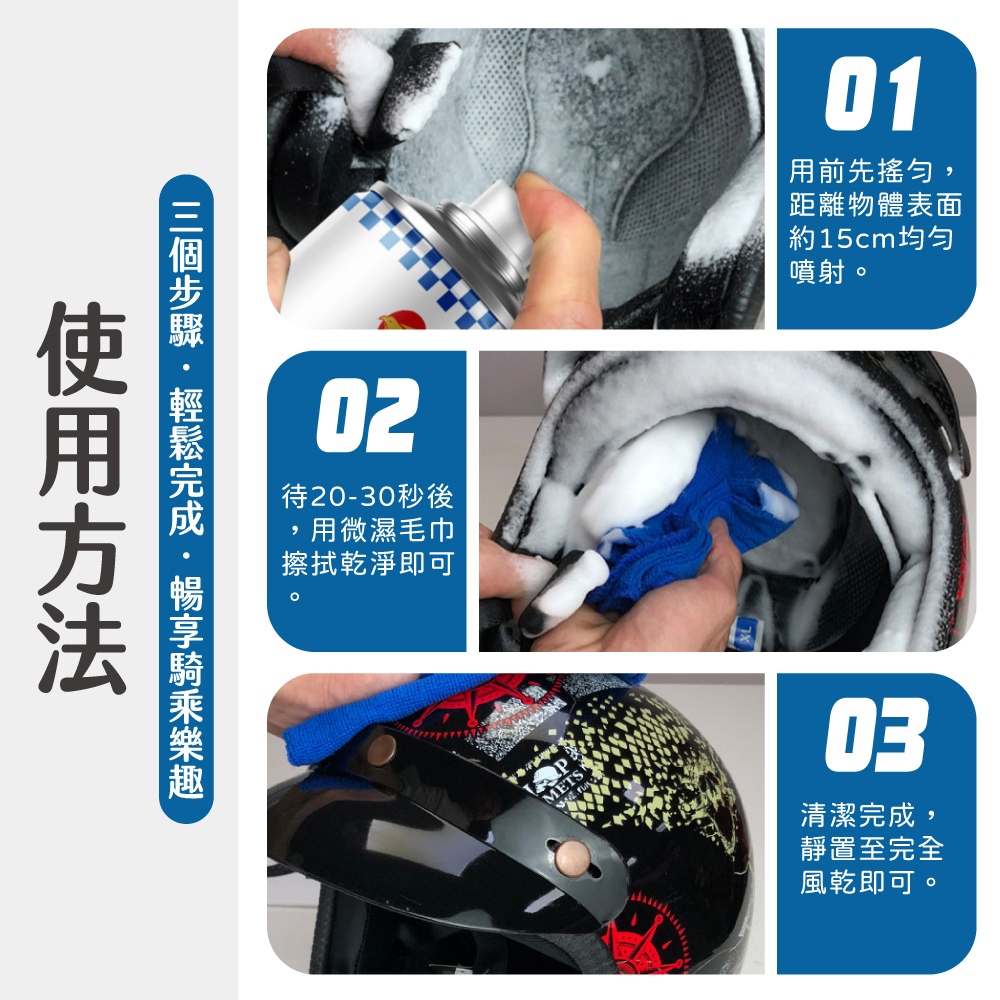 使用方法

三個步驟．輕鬆完成．暢享騎乘樂趣

01

用前先搖勻，距離物體表面約15cm均勻噴射。

02

待20-30秒後，用微濕毛巾擦拭乾淨即可。

03

清潔完成，靜置至完全風乾即可。