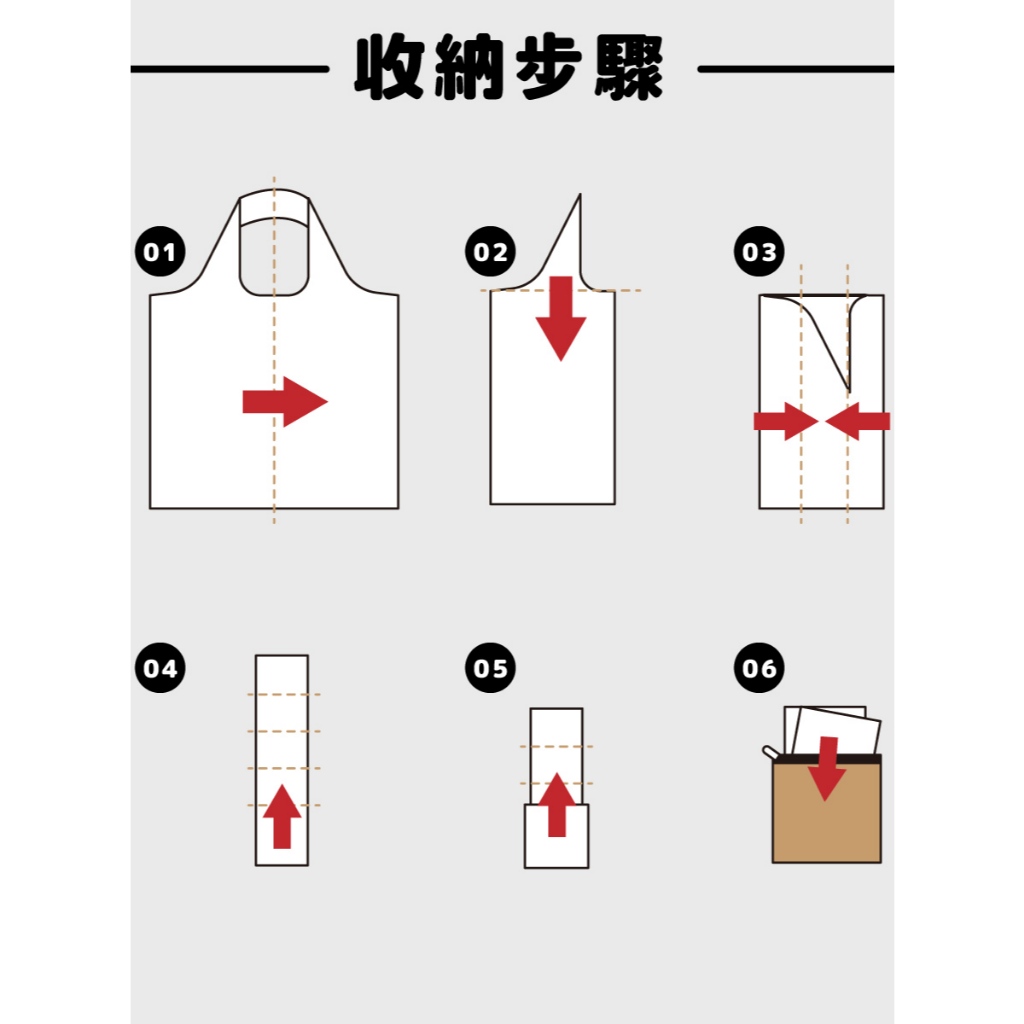 收納步驟

01

02

03

04

05

06