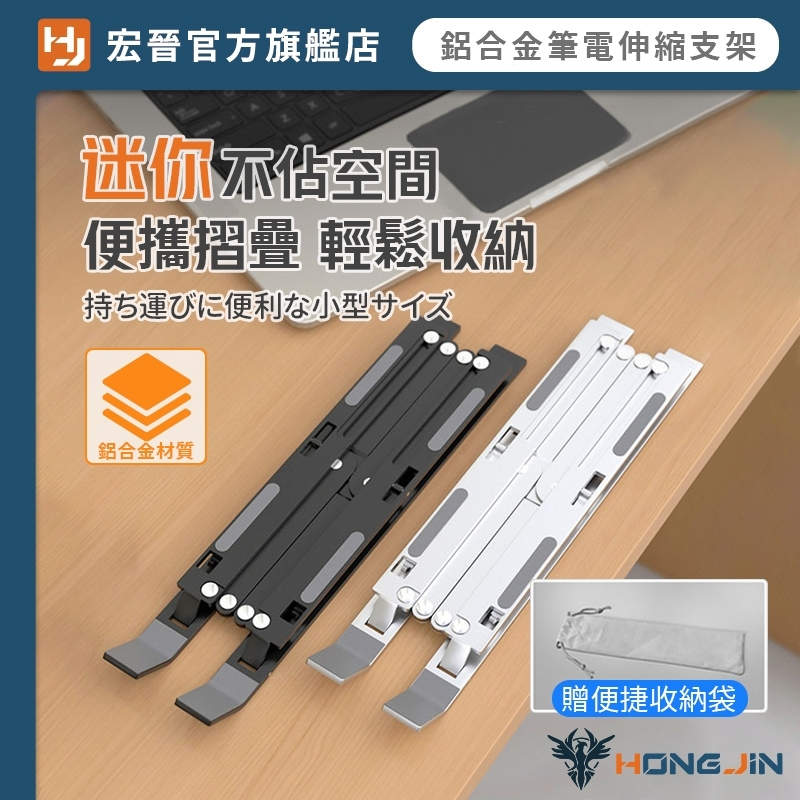 宏晉官方旗艦店

鋁合金筆電伸縮支架

迷你不佔空間
便攜摺疊 輕鬆收納
持ち運びに便利な小型サイズ

鋁合金材質

贈便捷收納袋

HONGJIN