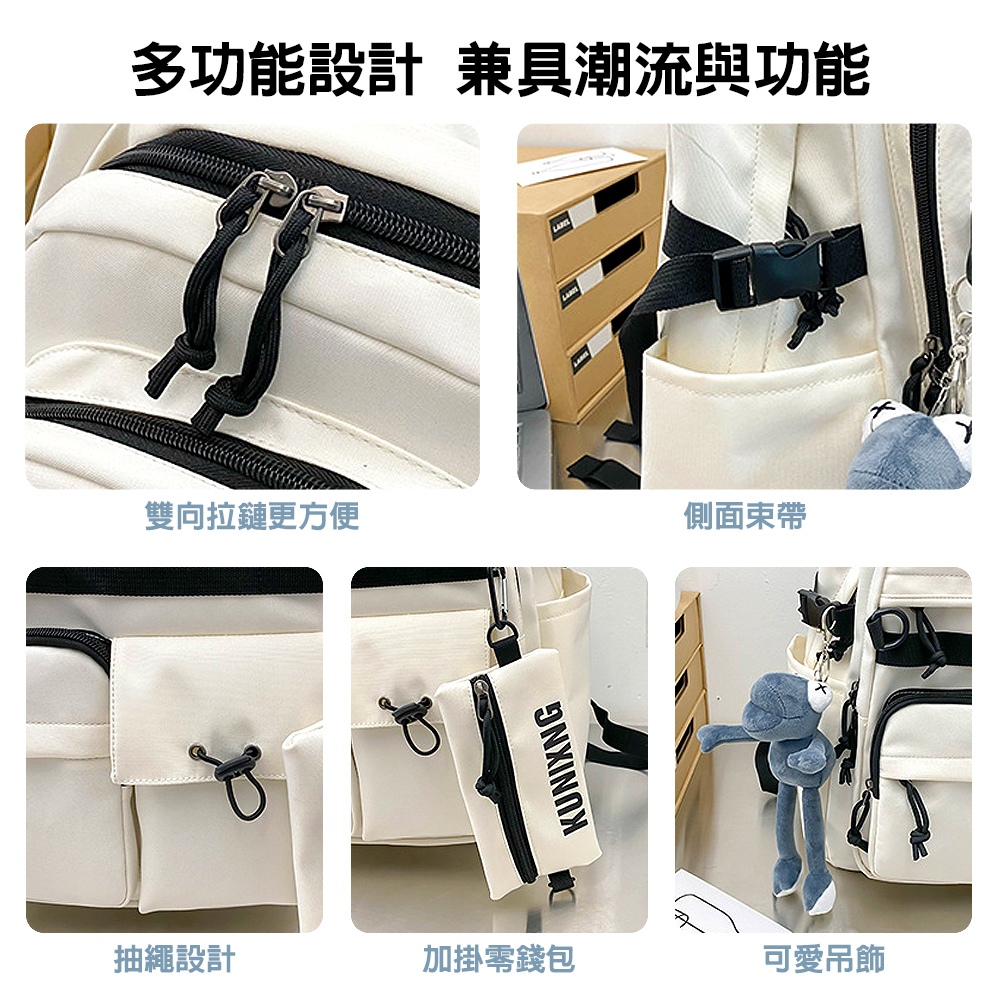 多功能設計 兼具潮流與功能

LABEL

LABEL

LABEL

雙向拉鏈更方便

側面束帶

KUNIXNG

抽繩設計

加掛零錢包

可愛吊飾