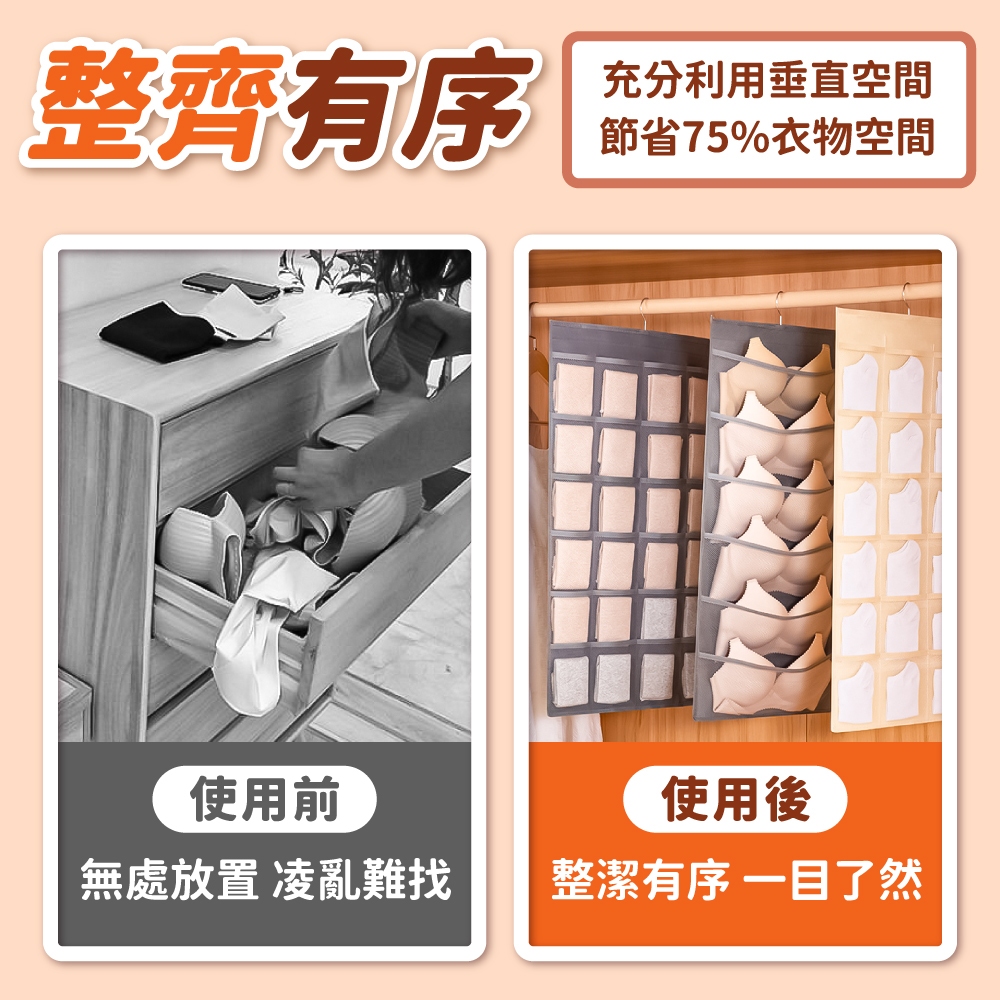 整齊有序

充分利用垂直空間
節省75%衣物空間

使用前

無處放置 凌亂難找

使用後

整潔有序 一目了然