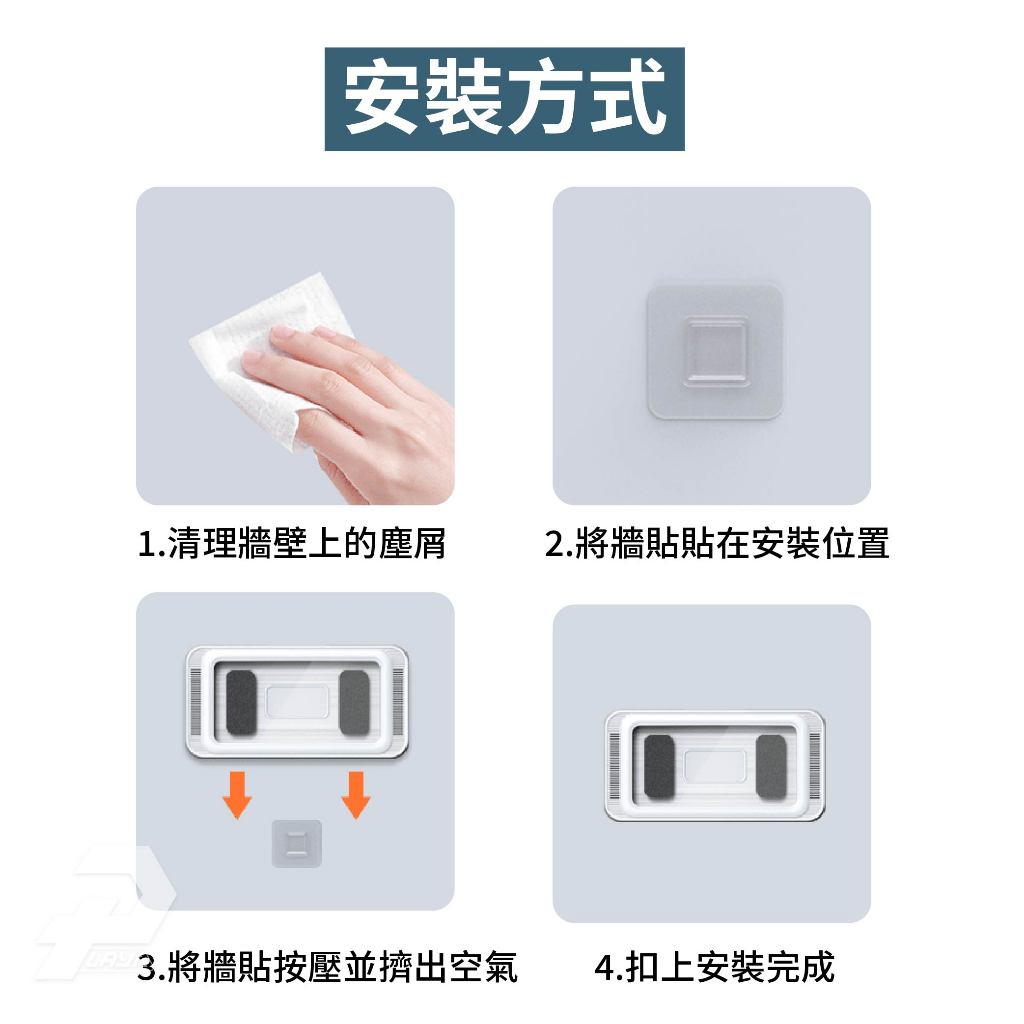 安裝方式

1.清理牆壁上的塵屑

2.將牆貼貼在安裝位置

3.將牆貼按壓並擠出空氣

4.扣上安裝完成