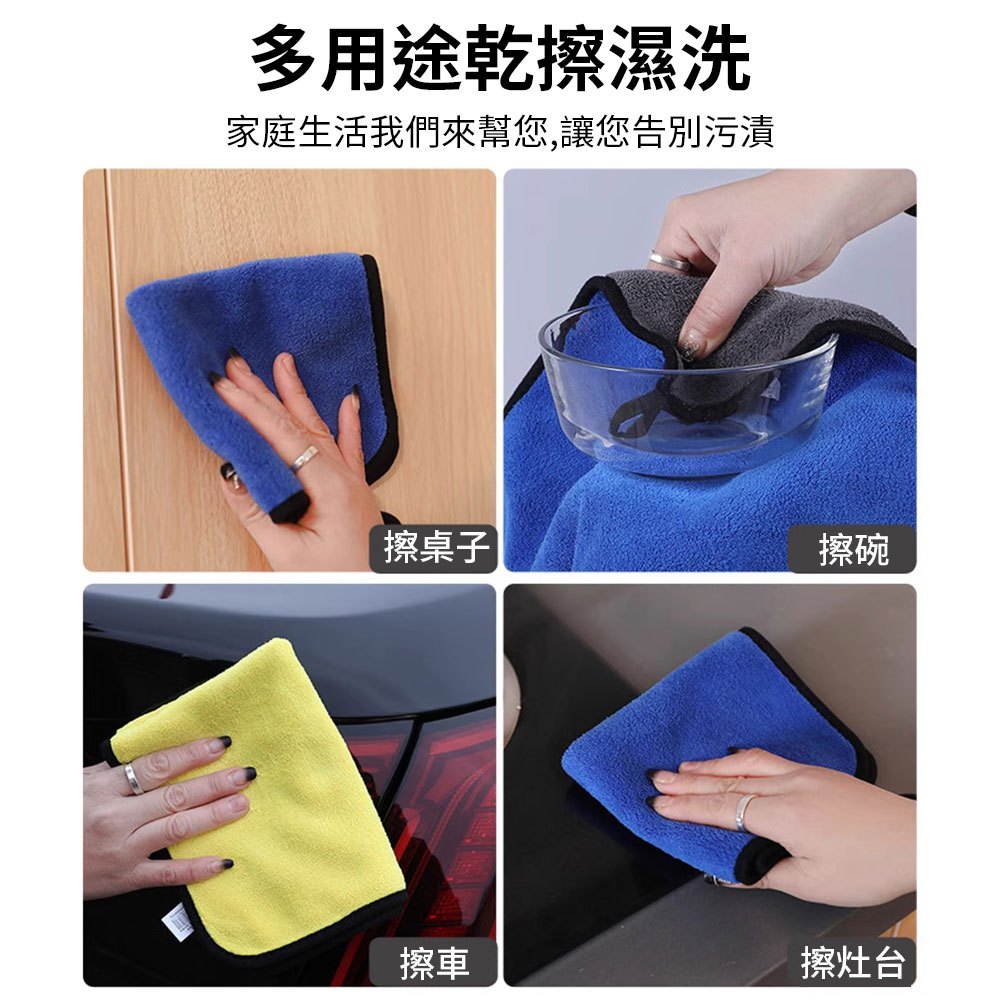 多用途乾擦濕洗
家庭生活我們來幫您,讓您告別污漬

擦桌子

擦碗

擦車

擦灶台