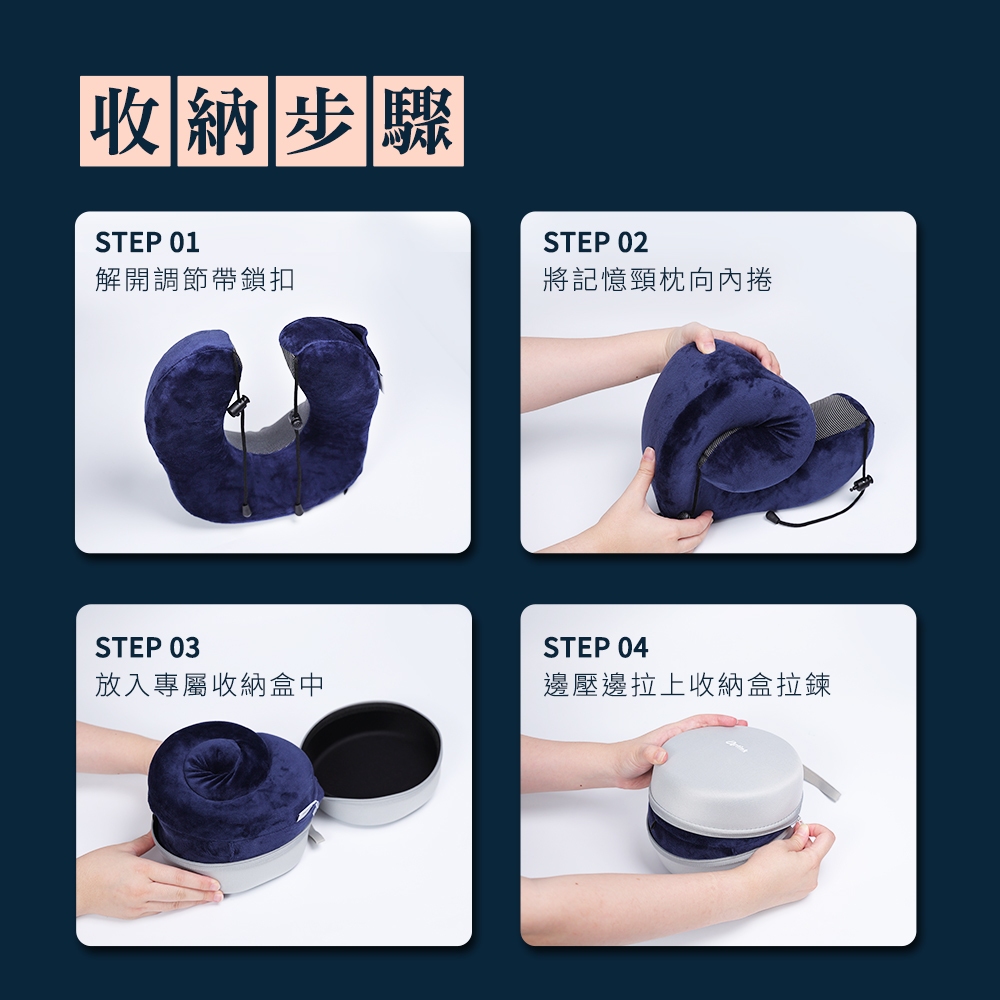 收納步驟

STEP 01
解開調節帶鎖扣

STEP 02
將記憶頸枕向內捲

STEP 03
放入專屬收納盒中

STEP 04
邊壓邊拉上收納盒拉鍊