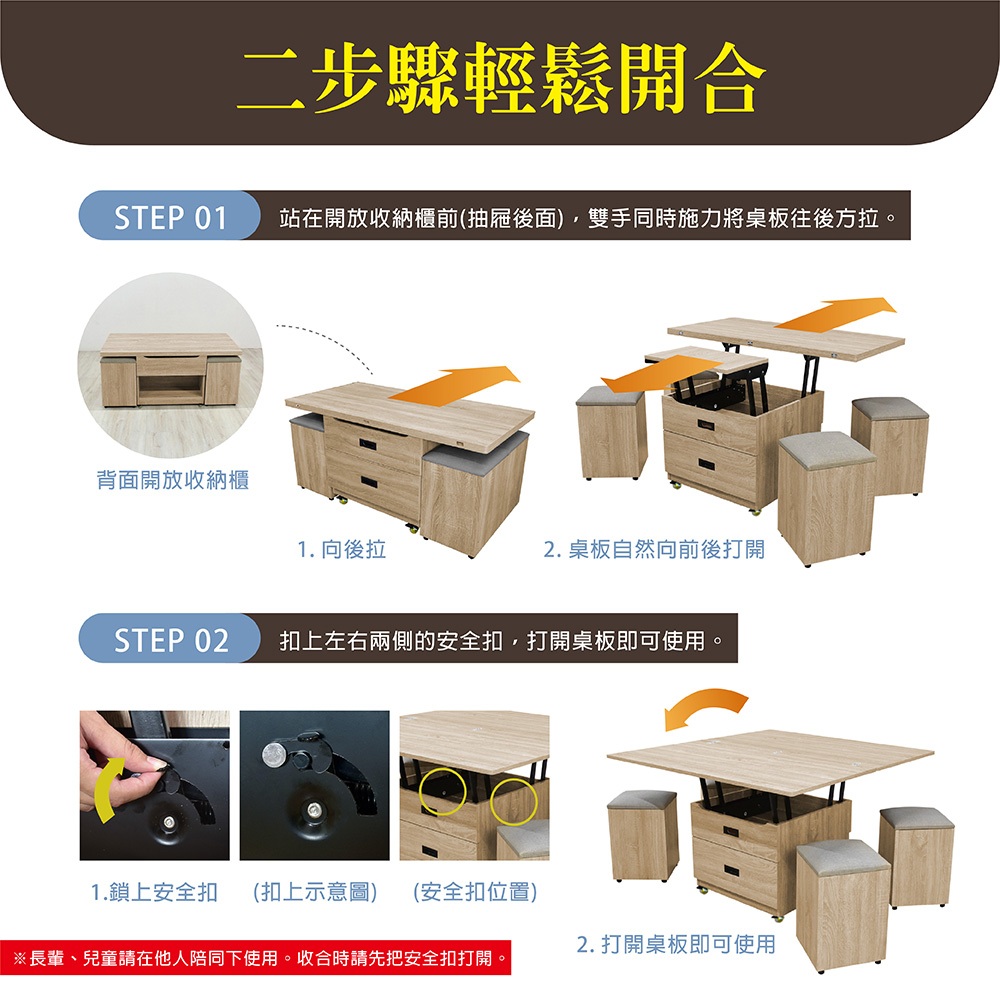 二步驟輕鬆開合

STEP 01

站在開放收納櫃前(抽屜後面)，雙手同時施力將桌板往後方拉。

背面開放收納櫃

1. 向後拉

2. 桌板自然向前後打開

STEP 02

扣上左右兩側的安全扣，打開桌板即可使用。

1.鎖上安全扣

(扣上示意圖)

(安全扣位置)

2. 打開桌板即可使用

※長輩、兒童請在他人陪同下使用。收合時請先把安全扣打開。