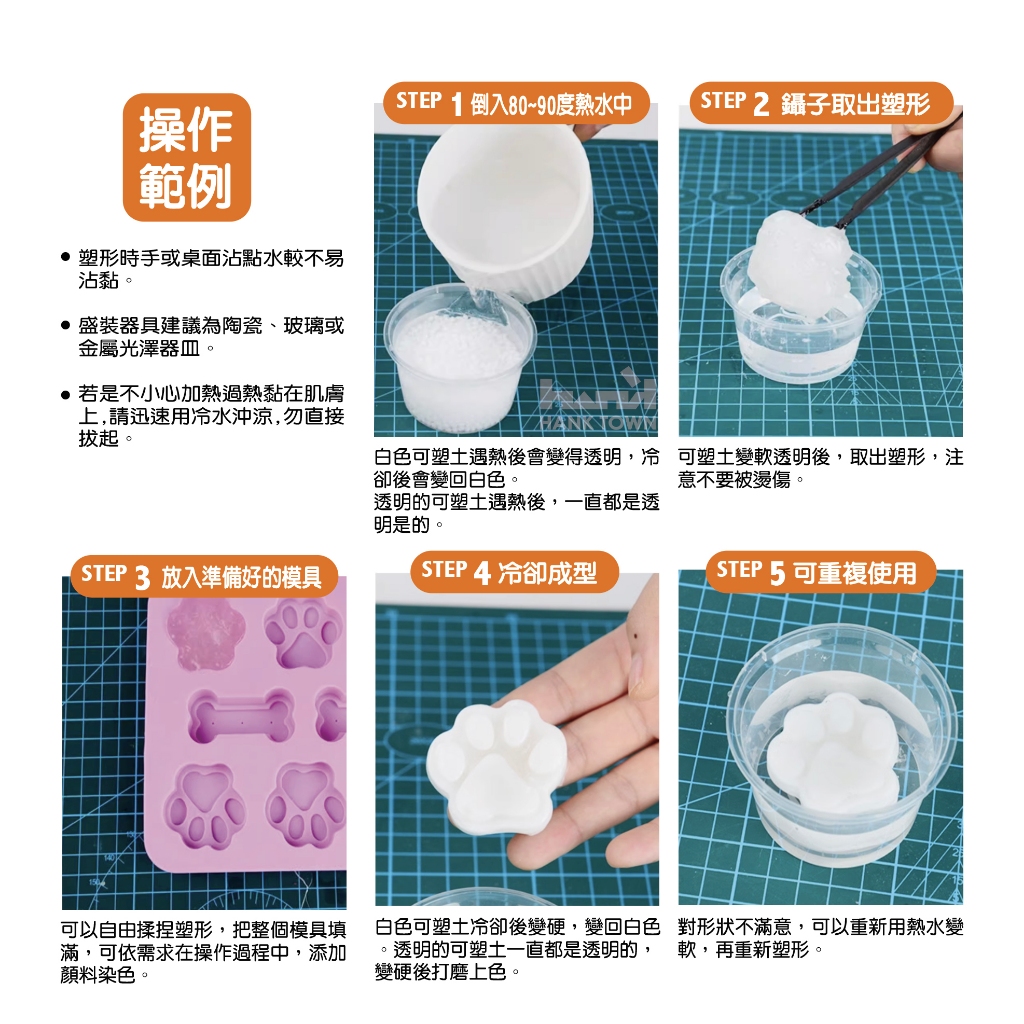 操作範例

● 塑形時手或桌面沾點水較不易沾黏。

● 盛裝器具建議為陶瓷、玻璃或金屬光澤器皿。

● 若是不小心加熱過熱黏在肌膚上,請迅速用冷水沖涼,勿直接拔起。

STEP 1 倒入80~90度熱水中

HANK TOWN

白色可塑土遇熱後會變得透明，冷卻後會變回白色。
透明的可塑土遇熱後，一直都是透明是的。

STEP 2 鑷子取出塑形

可塑土變軟透明後，取出塑形，注意不要被燙傷。

STEP 3 放入準備好的模具

可以自由揉捏塑形，把整個模具填滿，可依需求在操作過程中，添加顏料染色。

STEP 4 冷卻成型

白色可塑土冷卻後變硬，變回白色。透明的可塑土一直都是透明的，變硬後打磨上色。

STEP 5 可重複使用

對形狀不滿意，可以重新用熱水變軟，再重新塑形。