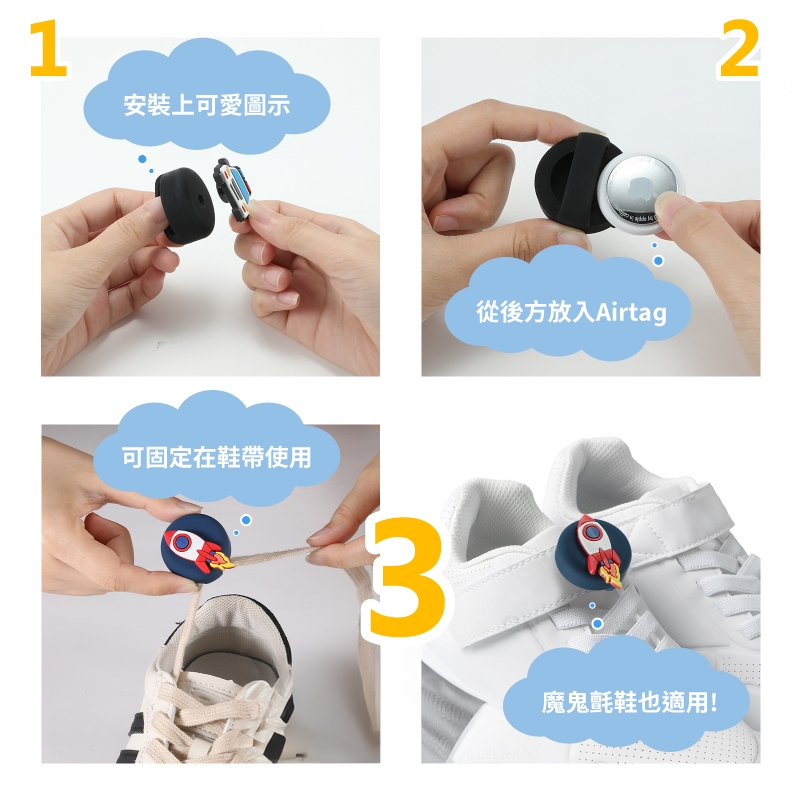 1

安裝上可愛圖示

2

從後方放入Airtag

可固定在鞋帶使用

3

魔鬼氈鞋也適用!