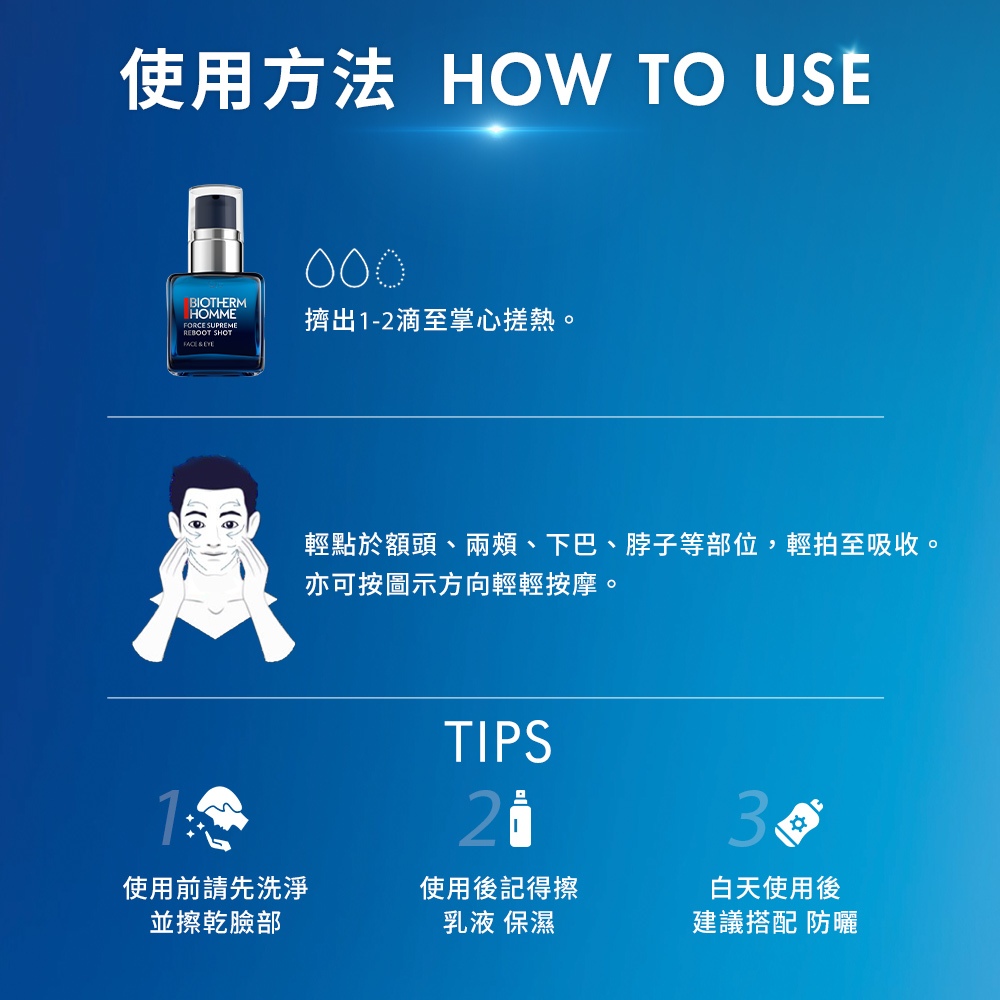 使用方法 HOW TO USE

BIOTHERM HOMME
FORCE SUPREME
REBOOT SHOT
FACE & EYE

擠出1-2滴至掌心搓熱。

輕點於額頭、兩頰、下巴、脖子等部位，輕拍至吸收。
亦可按圖示方向輕輕按摩。

TIPS

1
使用前請先洗淨
並擦乾臉部

2
使用後記得擦
乳液 保濕

3
白天使用後
建議搭配 防曬