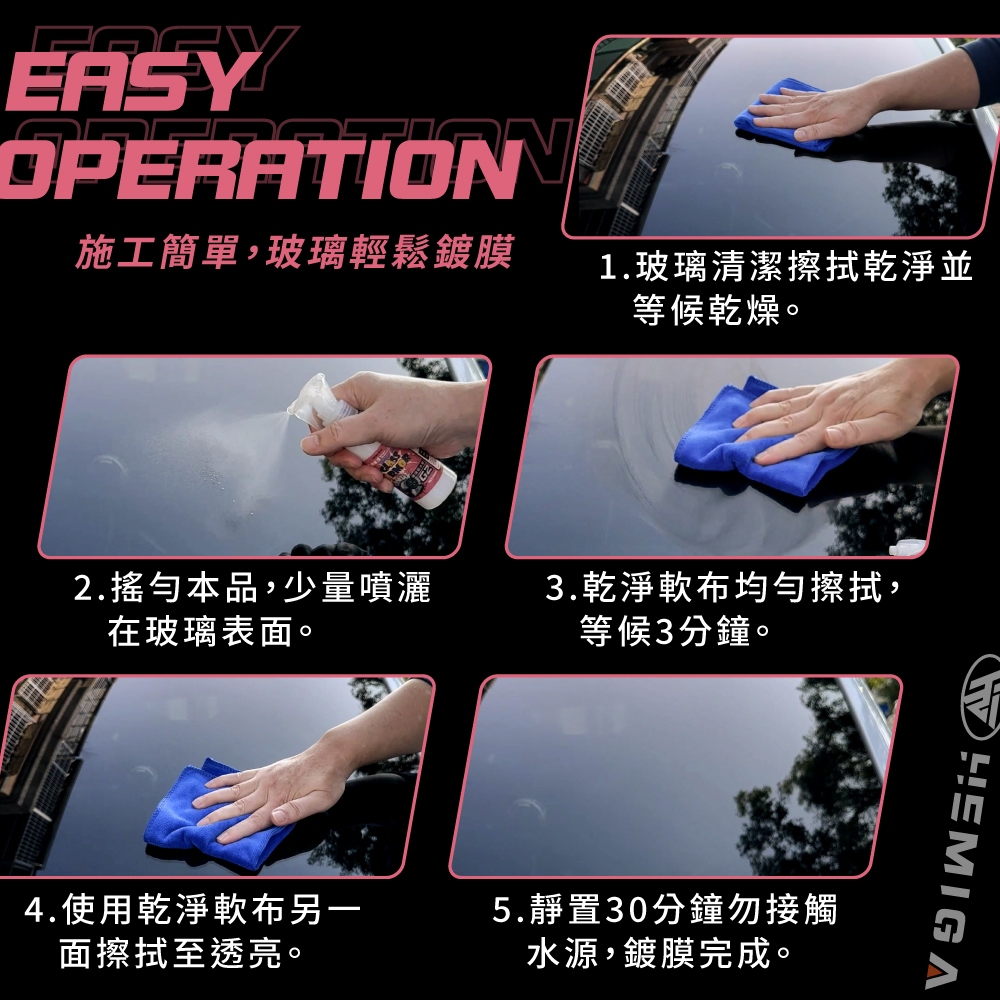 EASY OPERATION

施工簡單，玻璃輕鬆鍍膜

1.玻璃清潔擦拭乾淨並等候乾燥。

2.搖勻本品，少量噴灑在玻璃表面。

3.乾淨軟布均勻擦拭，等候3分鐘。

4.使用乾淨軟布另一面擦拭至透亮。

5.靜置30分鐘勿接觸水源，鍍膜完成。

HEMIGA