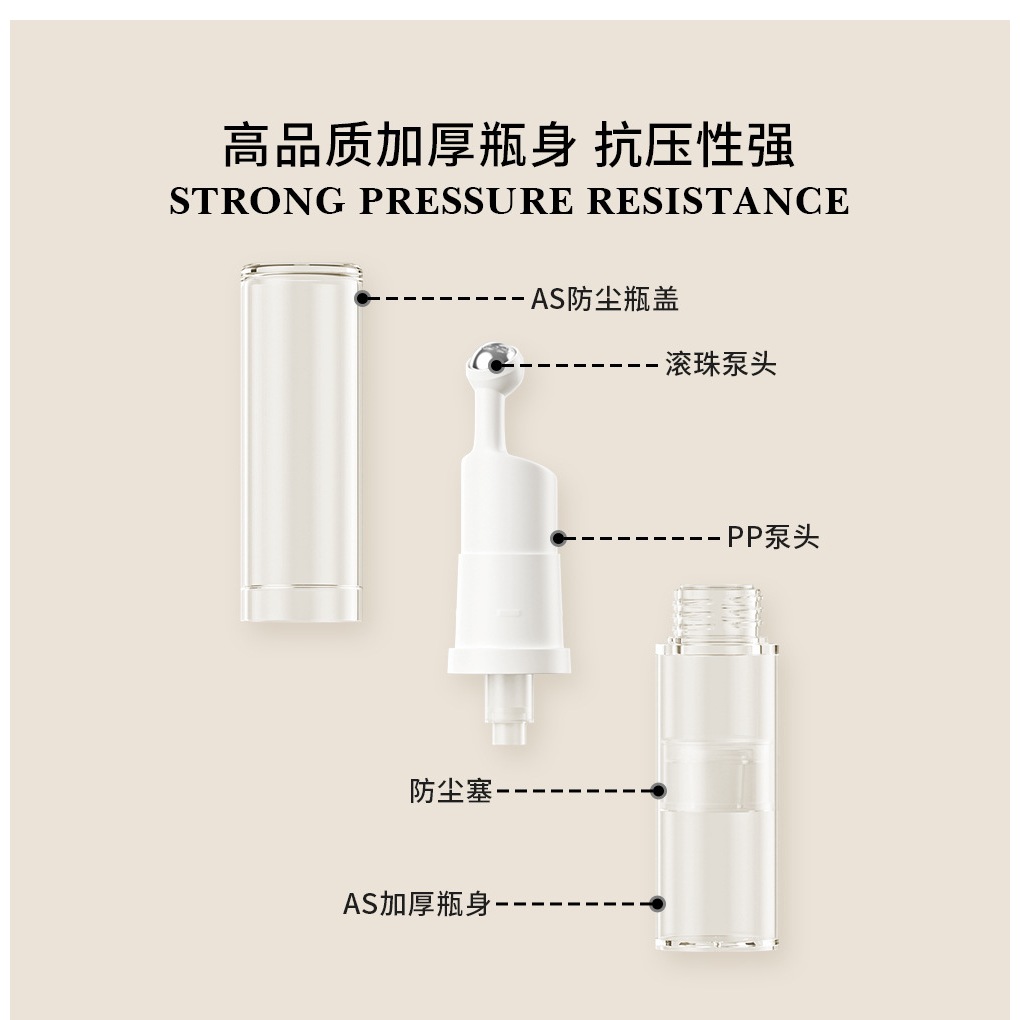 高品质加厚瓶身 抗压性强
STRONG PRESSURE RESISTANCE

AS防尘瓶盖

滚珠泵头

PP泵头

防尘塞

AS加厚瓶身