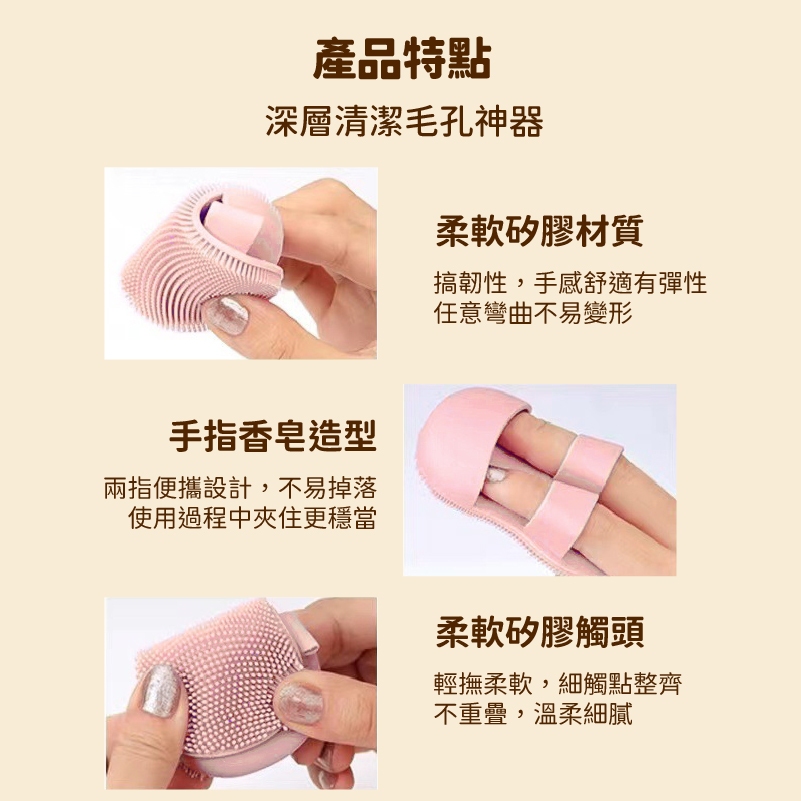 產品特點

深層清潔毛孔神器

柔軟矽膠材質

搞韌性，手感舒適有彈性
任意彎曲不易變形

手指香皂造型

兩指便攜設計，不易掉落
使用過程中夾住更穩當

柔軟矽膠觸頭

輕撫柔軟，細觸點整齊
不重疊，溫柔細膩