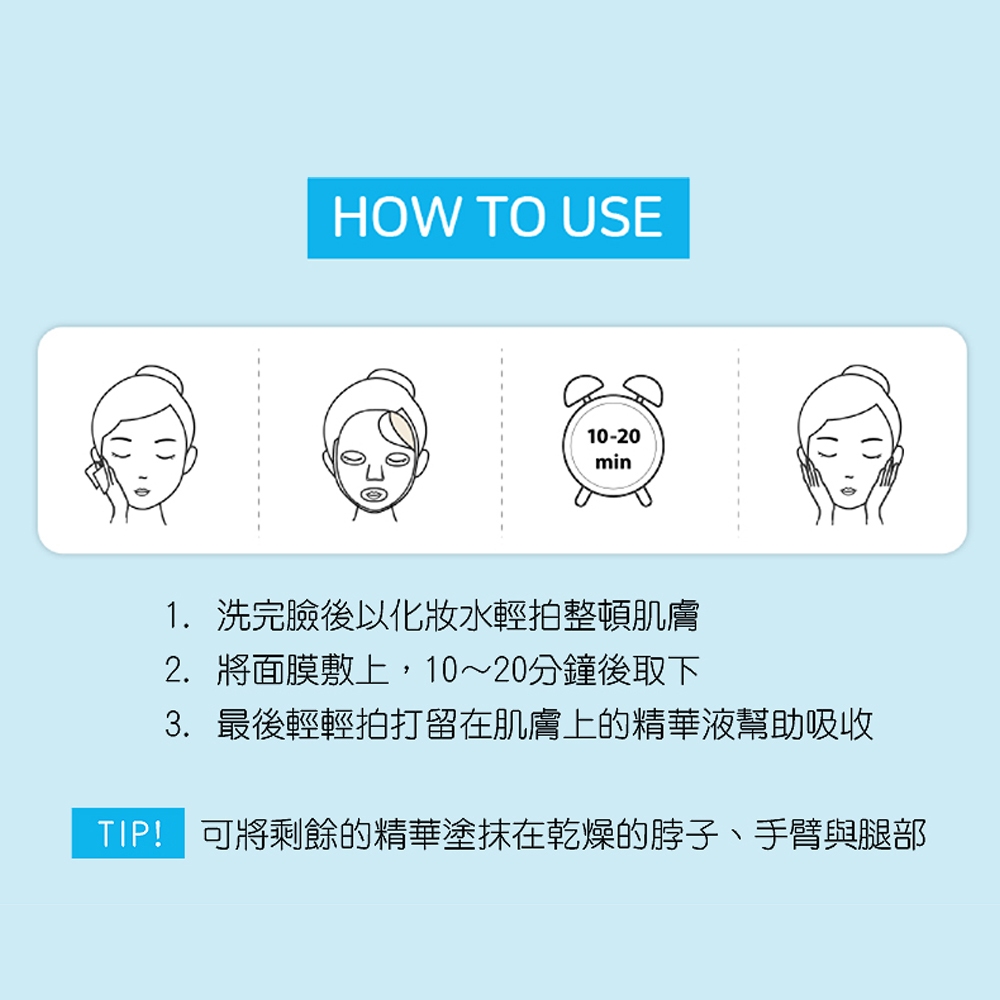 HOW TO USE

10-20 min

1. 洗完臉後以化妝水輕拍整頓肌膚
2. 將面膜敷上，10～20分鐘後取下
3. 最後輕輕拍打留在肌膚上的精華液幫助吸收

TIP! 可將剩餘的精華塗抹在乾燥的脖子、手臂與腿部