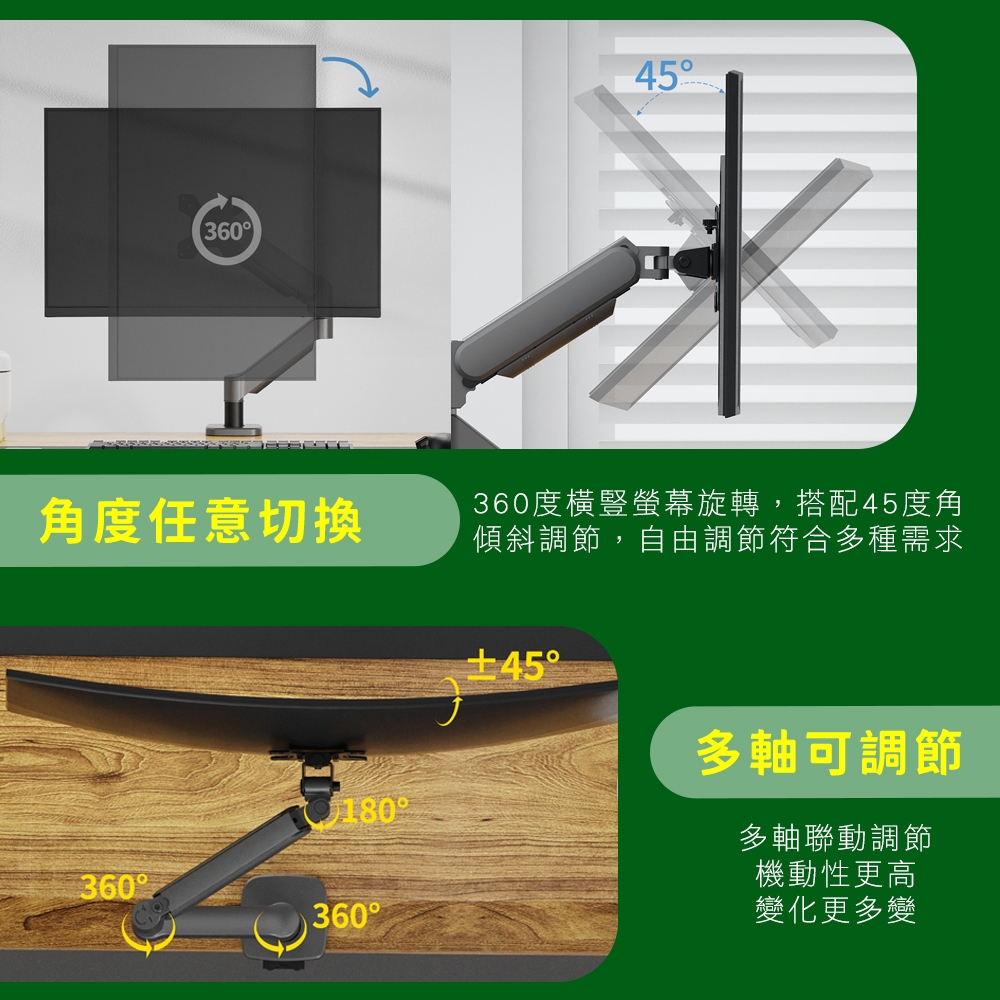 360°

45°

角度任意切換

360度橫豎螢幕旋轉，搭配45度角傾斜調節，自由調節符合多種需求

±45°

180°

360°

360°

多軸可調節

多軸聯動調節
機動性更高
變化更多變