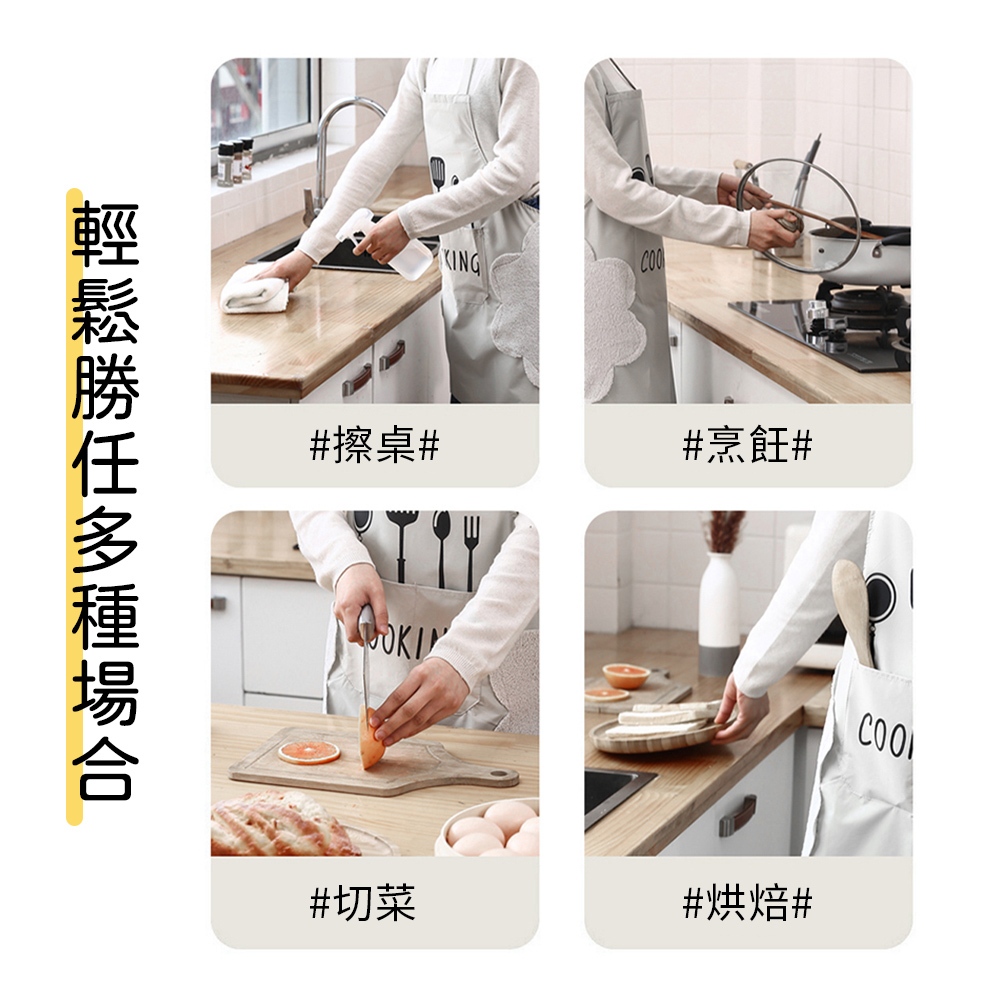 輕鬆勝任多種場合

KING

COO

#擦桌#

#烹飪#

OOKIN

COO

#切菜

#烘焙#