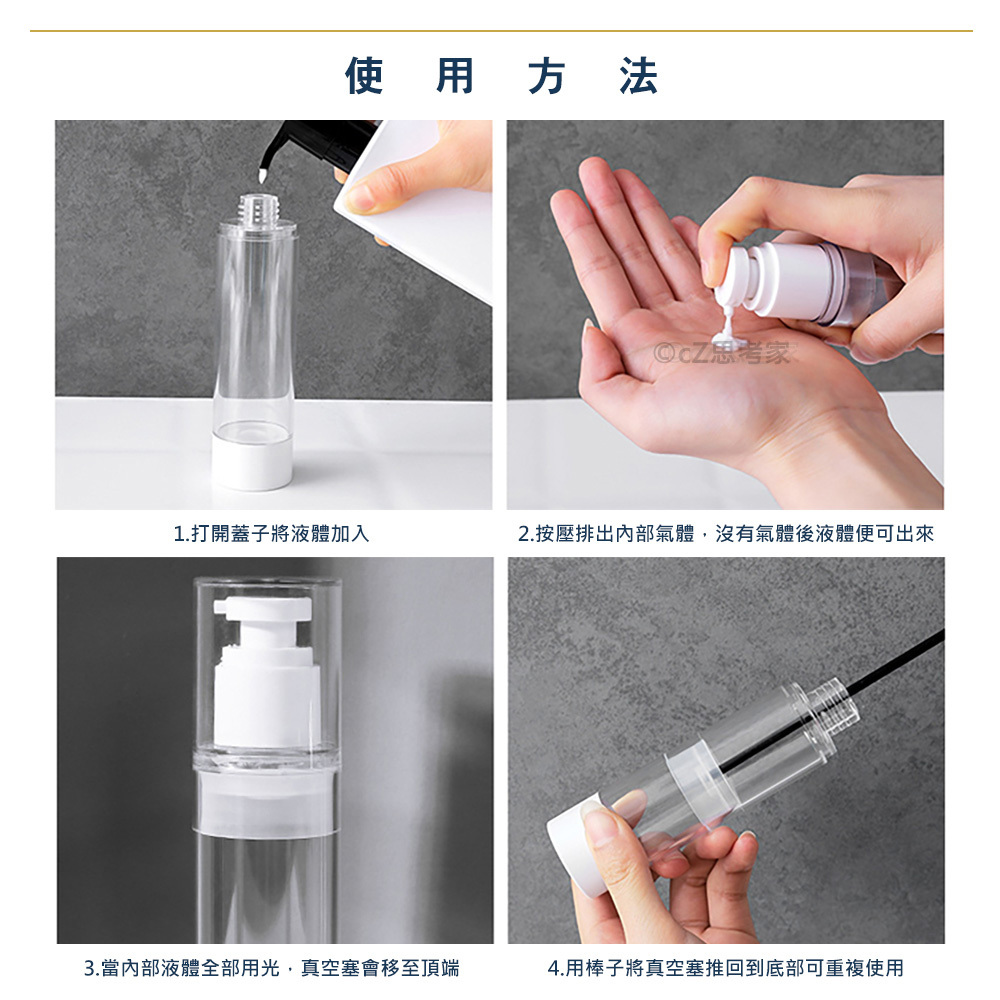 使 用 方 法

©cZ思考家

1.打開蓋子將液體加入

2.按壓排出內部氣體，沒有氣體後液體便可出來

3.當內部液體全部用光，真空塞會移至頂端

4.用棒子將真空塞推回到底部可重複使用