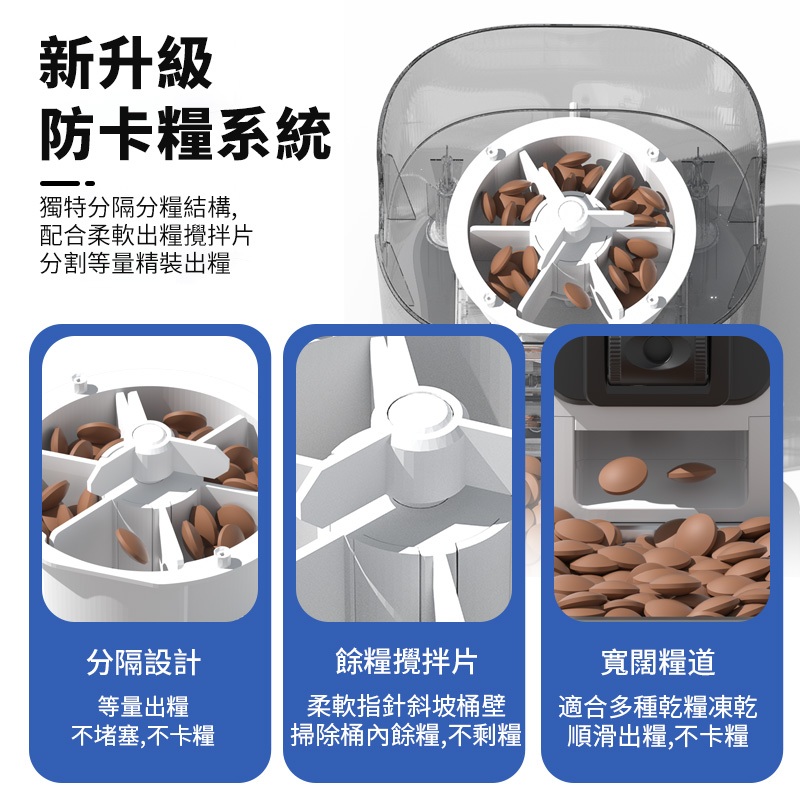 新升級
防卡糧系統

獨特分隔分糧結構,
配合柔軟出糧攪拌片
分割等量精裝出糧

分隔設計

等量出糧
不堵塞,不卡糧

餘糧攪拌片

柔軟指針斜坡桶壁
掃除桶內餘糧,不剩糧

寬闊糧道

適合多種乾糧凍乾
順滑出糧,不卡糧