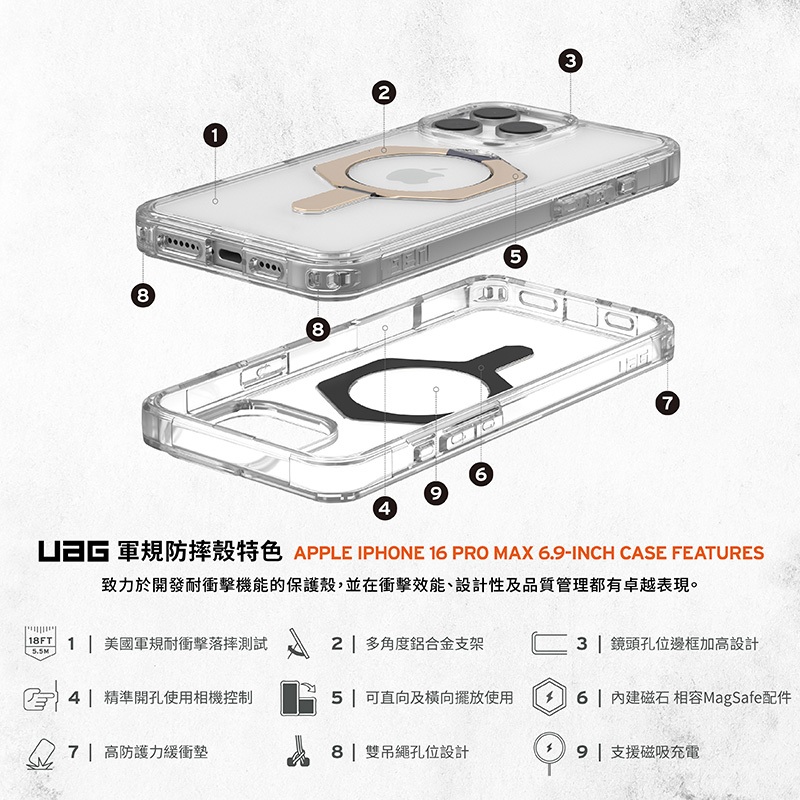 3
2
1
5
8
8
7
6
9
4

UAG 軍規防摔殼特色 APPLE IPHONE 16 PRO MAX 6.9-INCH CASE FEATURES

致力於開發耐衝擊機能的保護殼，並在衝擊效能、設計性及品質管理都有卓越表現。

18FT 5.5M

1 | 美國軍規耐衝擊落摔測試
2 | 多角度鋁合金支架
3 | 鏡頭孔位邊框加高設計
4 | 精準開孔使用相機控制
5 | 可直向及橫向擺放使用
6 | 內建磁石 相容MagSafe配件
7 | 高防護力緩衝墊
8 | 雙吊繩孔位設計
9 | 支援磁吸充電