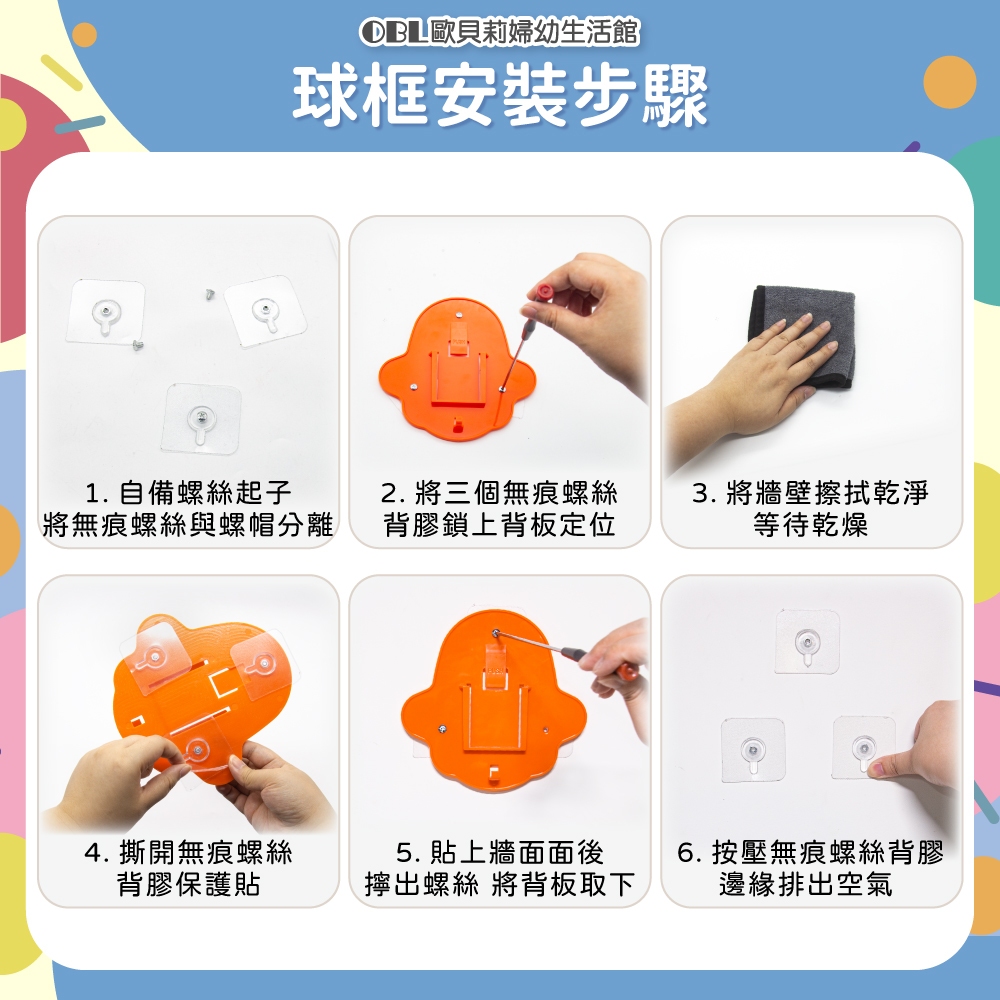 OBL歐貝莉婦幼生活館
球框安裝步驟

1. 自備螺絲起子
將無痕螺絲與螺帽分離

2. 將三個無痕螺絲
背膠鎖上背板定位

3. 將牆壁擦拭乾淨
等待乾燥

4. 撕開無痕螺絲
背膠保護貼

5. 貼上牆面面後
擰出螺絲 將背板取下

6. 按壓無痕螺絲背膠
邊緣排出空氣