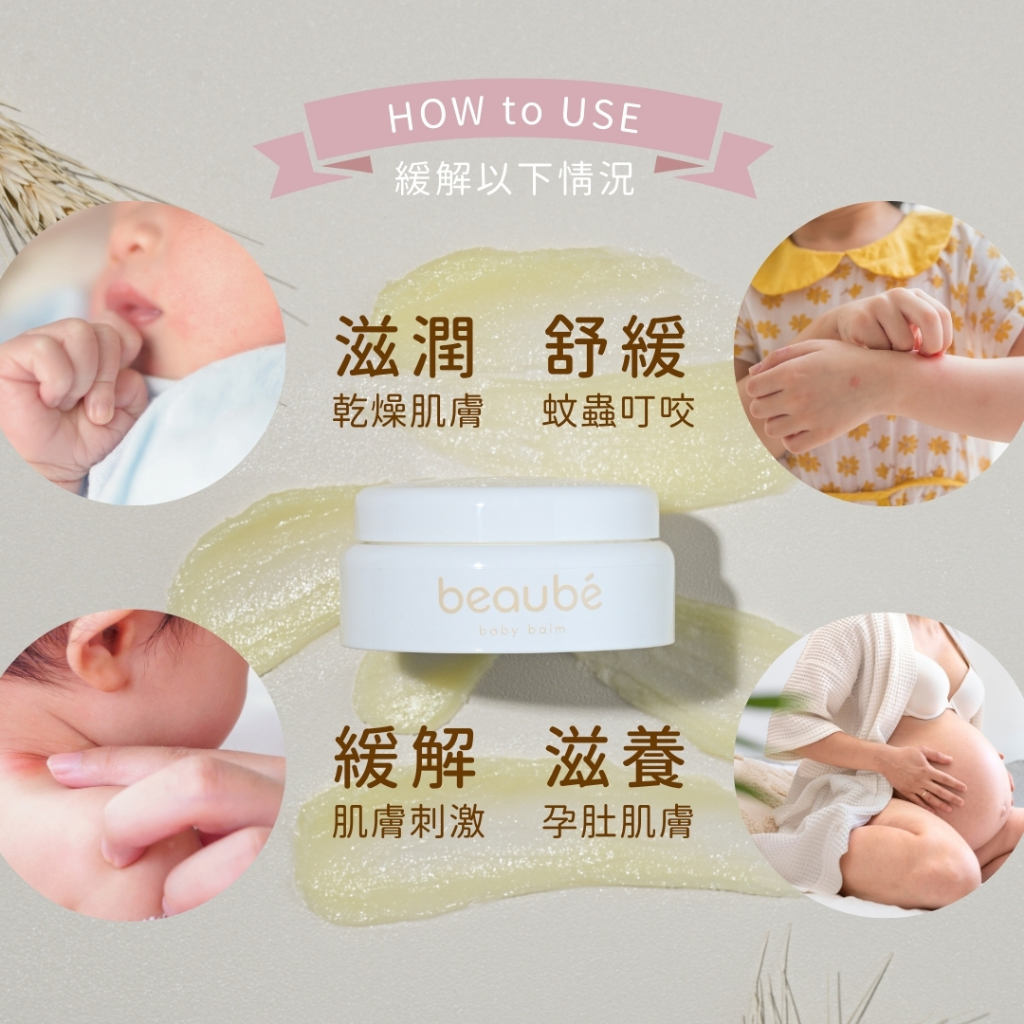 HOW to USE
緩解以下情況

滋潤
乾燥肌膚

舒緩
蚊蟲叮咬

beaubé
baby balm

緩解
肌膚刺激

滋養
孕肚肌膚