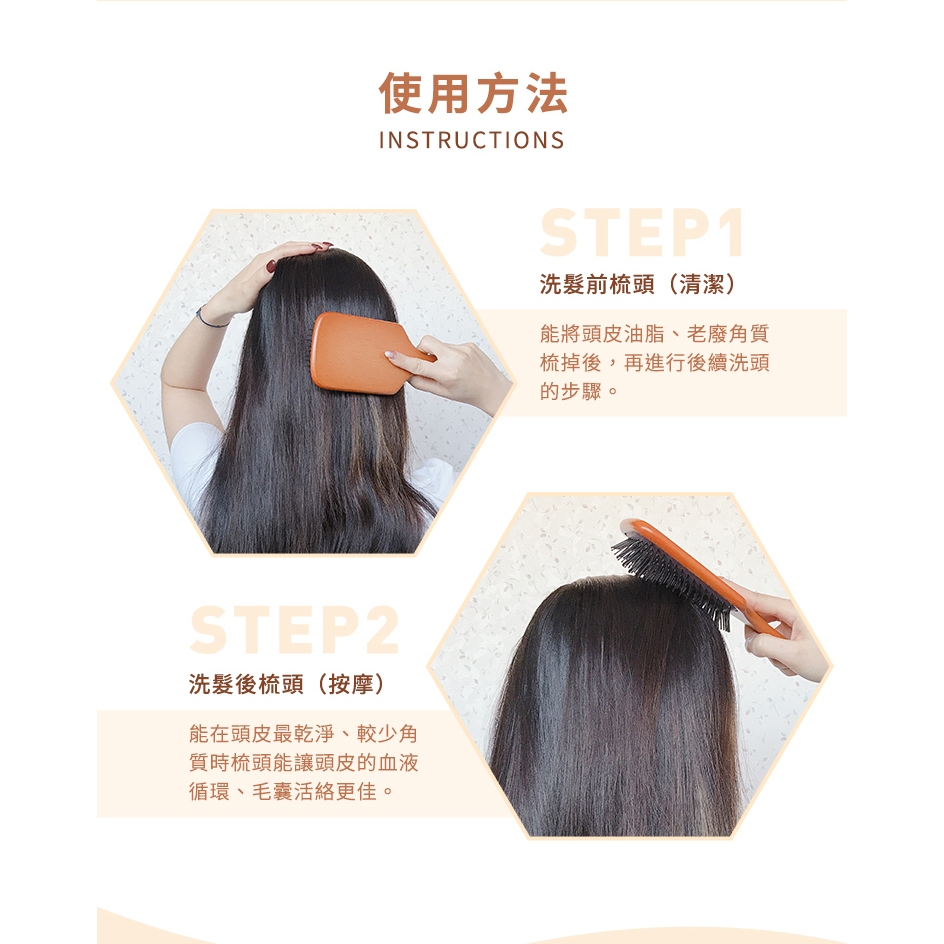 使用方法
INSTRUCTIONS

STEP1
洗髮前梳頭（清潔）

能將頭皮油脂、老廢角質梳掉後，再進行後續洗頭的步驟。

STEP2
洗髮後梳頭（按摩）

能在頭皮最乾淨、較少角質時梳頭能讓頭皮的血液循環、毛囊活絡更佳。