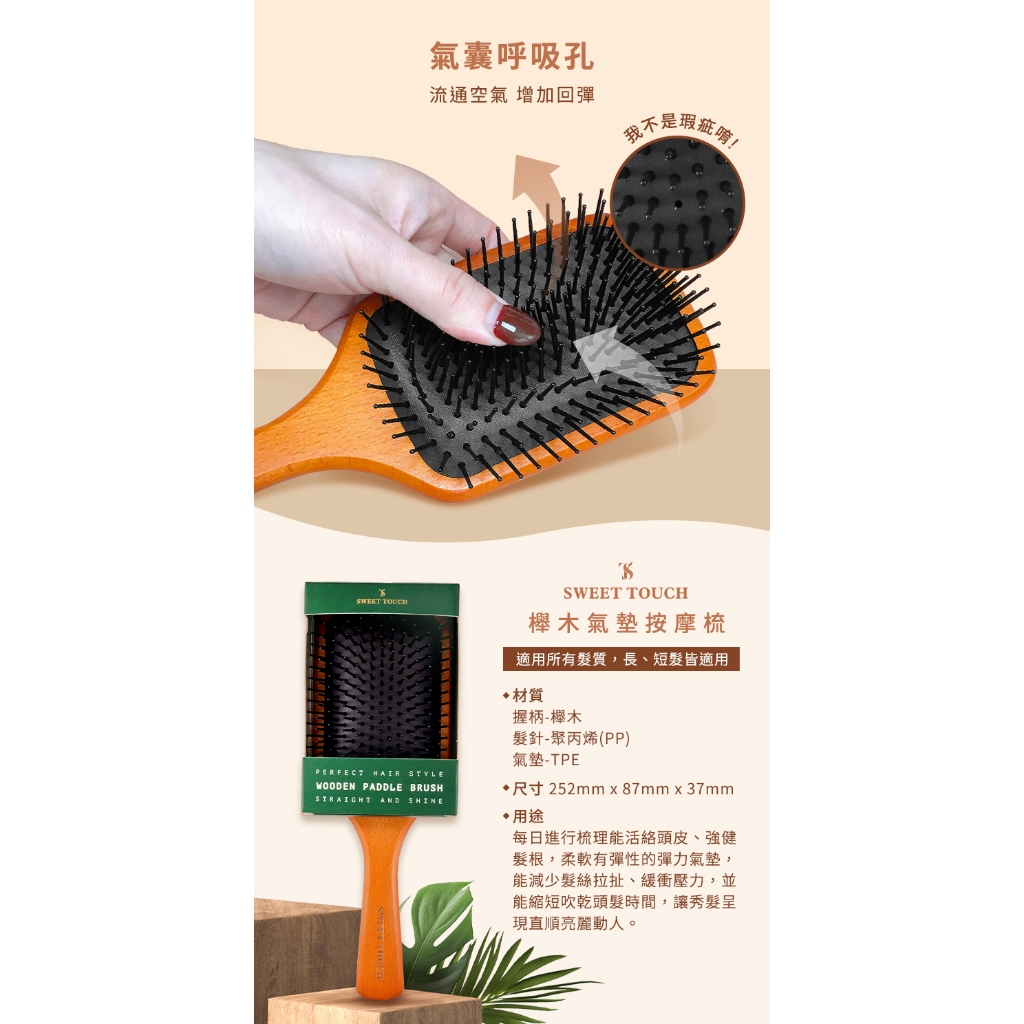 氣囊呼吸孔

流通空氣 增加回彈

我不是瑕疵唷!

SWEET TOUCH

PERFECT HAIR STYLE
WOODEN PADDLE BRUSH
STRAIGHT AND SHINE

SWEET TOUCH

SWEET TOUCH

櫸木氣墊按摩梳

適用所有髮質，長、短髮皆適用

◆材質
握柄-櫸木
髮針-聚丙烯(PP)
氣墊-TPE

◆尺寸 252mm x 87mm x 37mm

◆用途
每日進行梳理能活絡頭皮、強健髮根，柔軟有彈性的彈力氣墊，能減少髮絲拉扯、緩衝壓力，並能縮短吹乾頭髮時間，讓秀髮呈現直順亮麗動人。