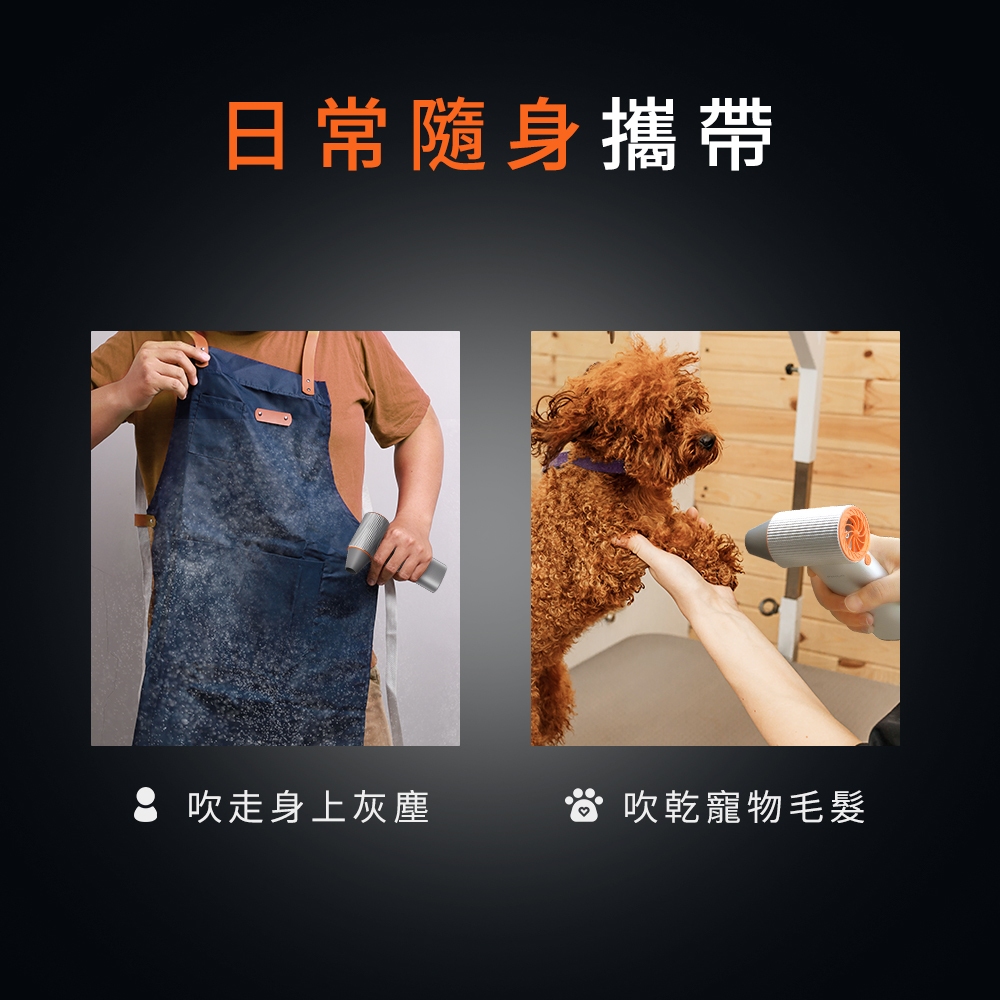 日常隨身攜帶

吹走身上灰塵

吹乾寵物毛髮