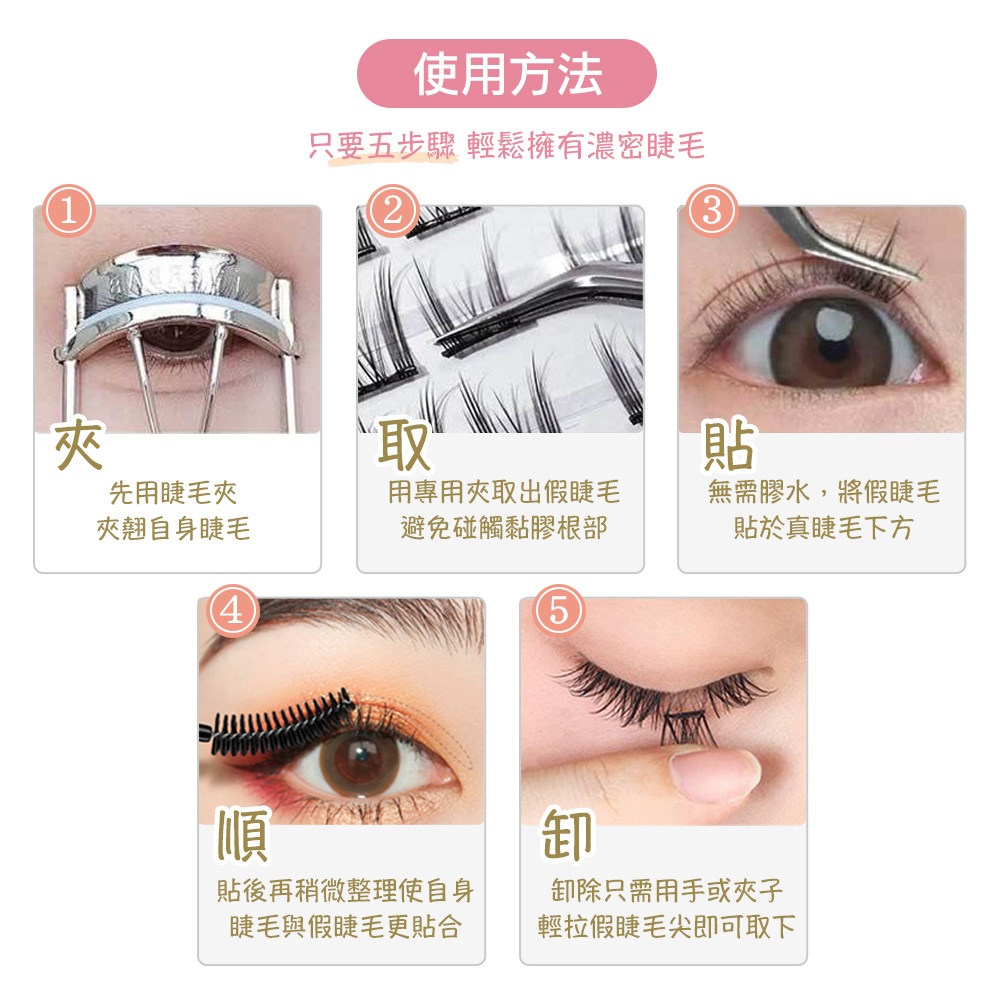 使用方法

只要五步驟 輕鬆擁有濃密睫毛

①
夾
先用睫毛夾
夾翹自身睫毛

②
取
用專用夾取出假睫毛
避免碰觸黏膠根部

③
貼
無需膠水，將假睫毛
貼於真睫毛下方

④
順
貼後再稍微整理使自身
睫毛與假睫毛更貼合

⑤
卸
卸除只需用手或夾子
輕拉假睫毛尖即可取下