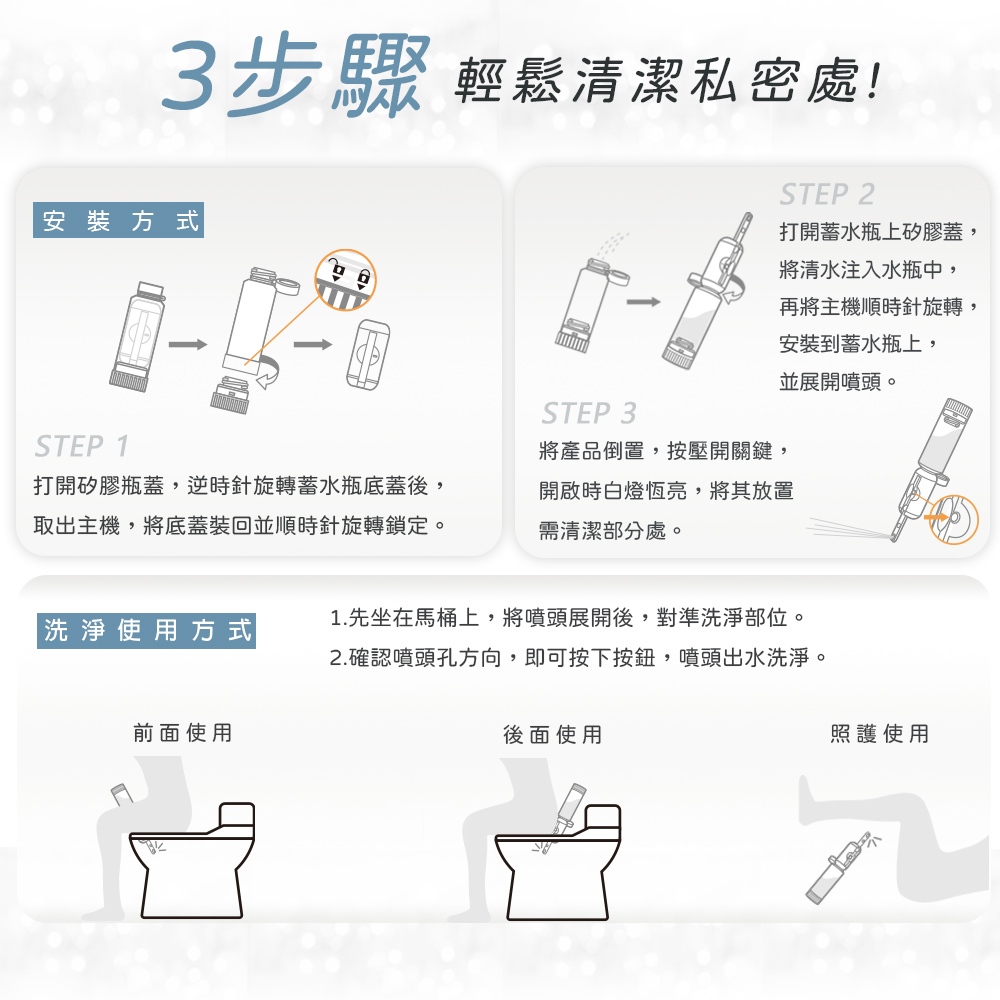 3步驟 輕鬆清潔私密處!

安裝方式

STEP 1
打開矽膠瓶蓋，逆時針旋轉蓄水瓶底蓋後，取出主機，將底蓋裝回並順時針旋轉鎖定。

STEP 2
打開蓄水瓶上矽膠蓋，將清水注入水瓶中，再將主機順時針旋轉，安裝到蓄水瓶上，並展開噴頭。

STEP 3
將產品倒置，按壓開關鍵，開啟時白燈恆亮，將其放置需清潔部分處。

洗淨使用方式

1.先坐在馬桶上，將噴頭展開後，對準洗淨部位。
2.確認噴頭孔方向，即可按下按鈕，噴頭出水洗淨。

前面使用

後面使用

照護使用