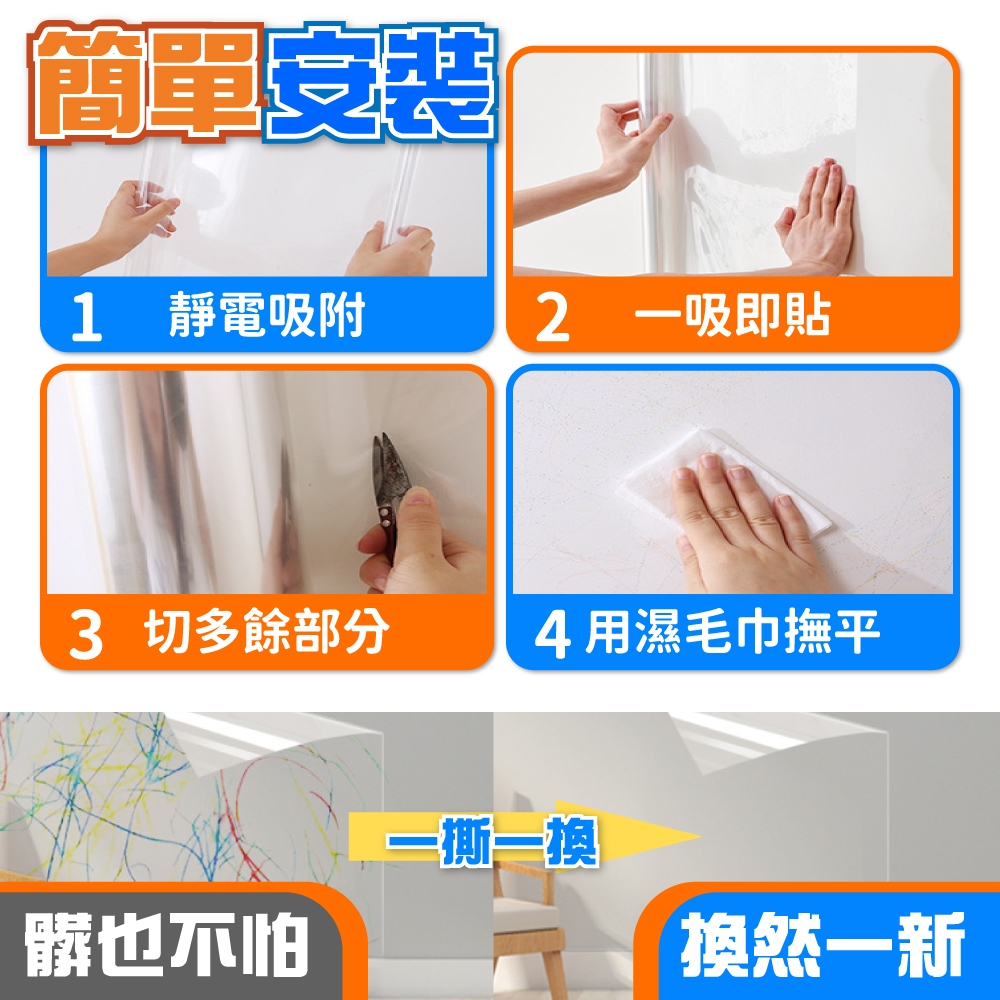 簡單安裝

1 靜電吸附

2 一吸即貼

3 切多餘部分

4 用濕毛巾撫平

一撕一換

髒也不怕

換然一新