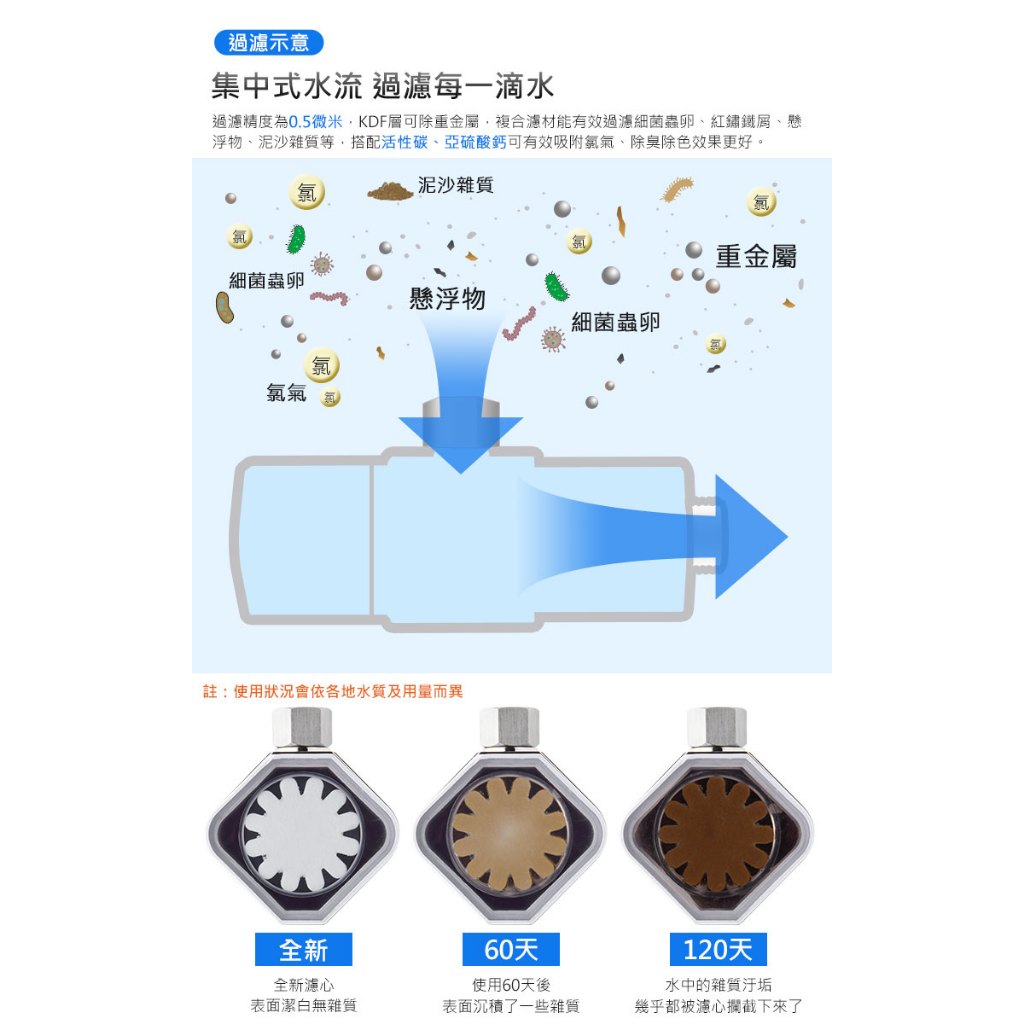 過濾示意

集中式水流 過濾每一滴水

過濾精度為0.5微米，KDF層可除重金屬，複合濾材能有效過濾細菌蟲卵、紅鏽鐵屑、懸浮物、泥沙雜質等，搭配活性碳、亞硫酸鈣可有效吸附氯氣、除臭除色效果更好。

氯
泥沙雜質
氯
氯
氯
重金屬
細菌蟲卵
懸浮物
細菌蟲卵
氯
氯
氯氣
氯

註：使用狀況會依各地水質及用量而異

全新
全新濾心
表面潔白無雜質

60天
使用60天後
表面沉積了一些雜質

120天
水中的雜質汙垢
幾乎都被濾心攔截下來了