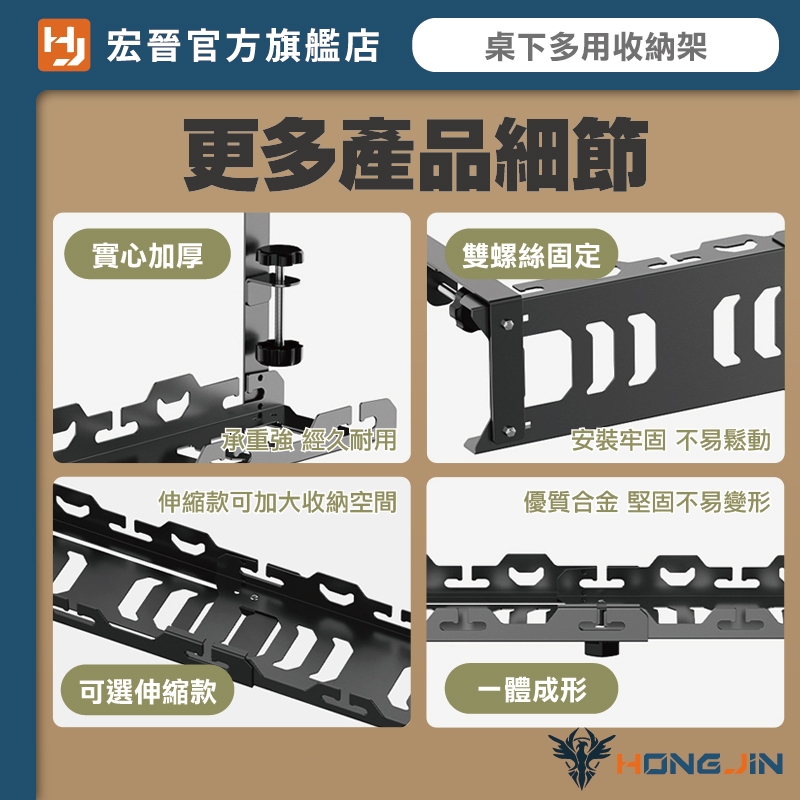 宏晉官方旗艦店

桌下多用收納架

更多產品細節

實心加厚

承重強 經久耐用

雙螺絲固定

安裝牢固 不易鬆動

伸縮款可加大收納空間

可選伸縮款

優質合金 堅固不易變形

一體成形

HONGJIN