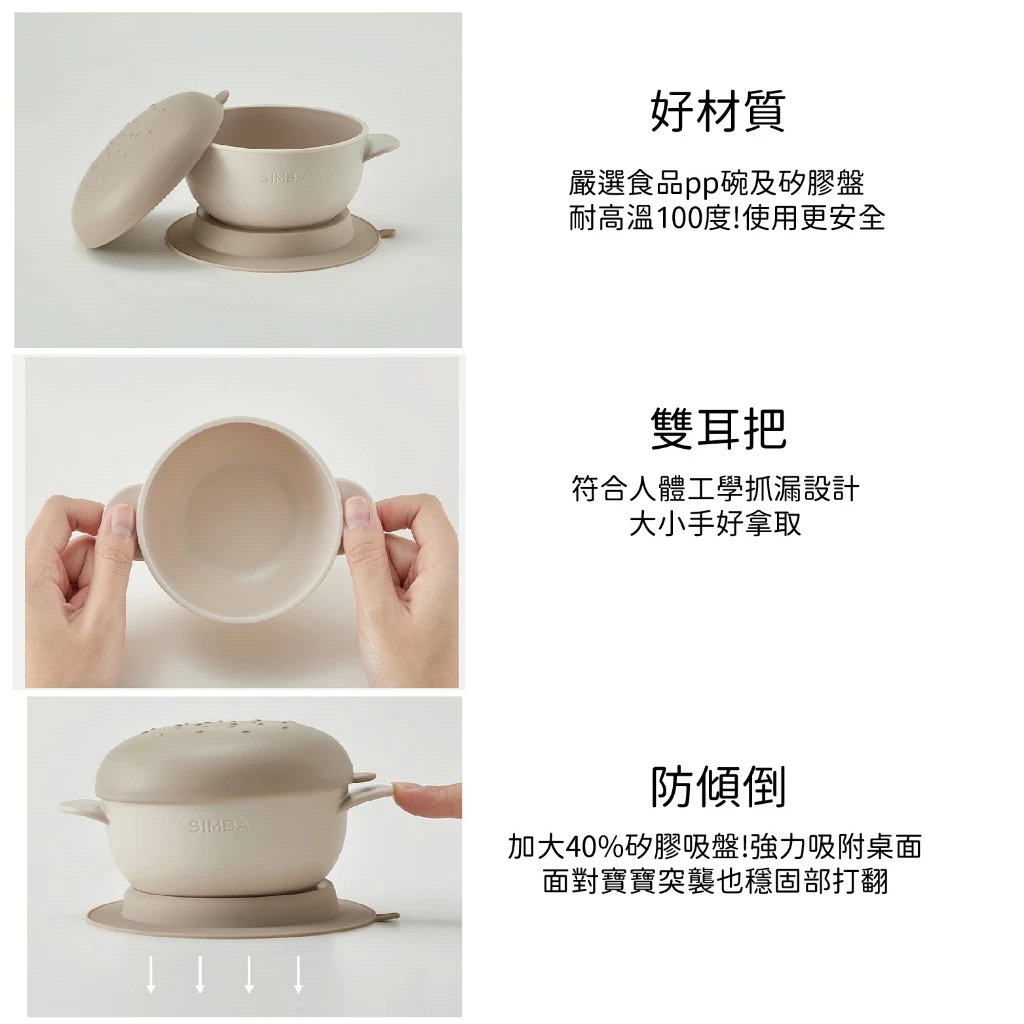 SIMBA

好材質

嚴選食品pp碗及矽膠盤
耐高溫100度!使用更安全

雙耳把

符合人體工學抓漏設計
大小手好拿取

SIMBA

防傾倒

加大40%矽膠吸盤!強力吸附桌面
面對寶寶突襲也穩固部打翻