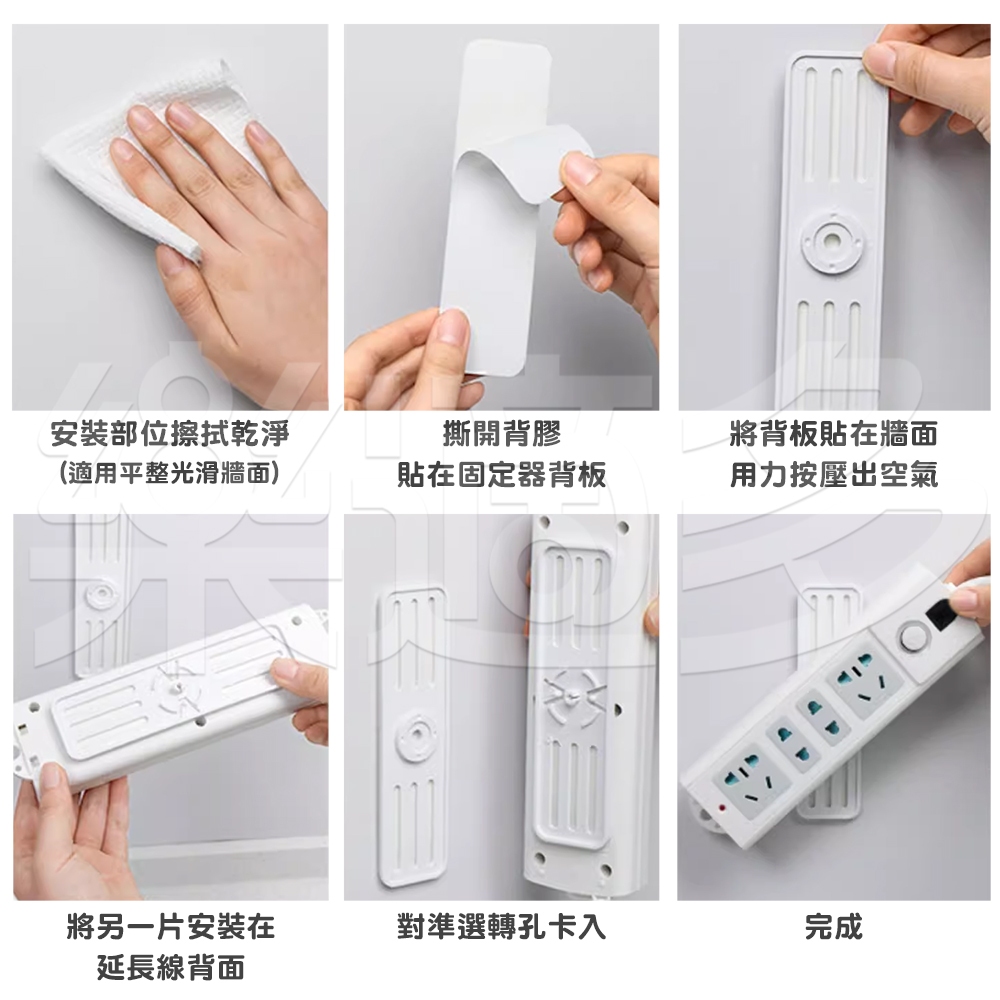 安裝部位擦拭乾淨
(適用平整光滑牆面)

撕開背膠
貼在固定器背板

將背板貼在牆面
用力按壓出空氣

將另一片安裝在
延長線背面

對準選轉孔卡入

完成