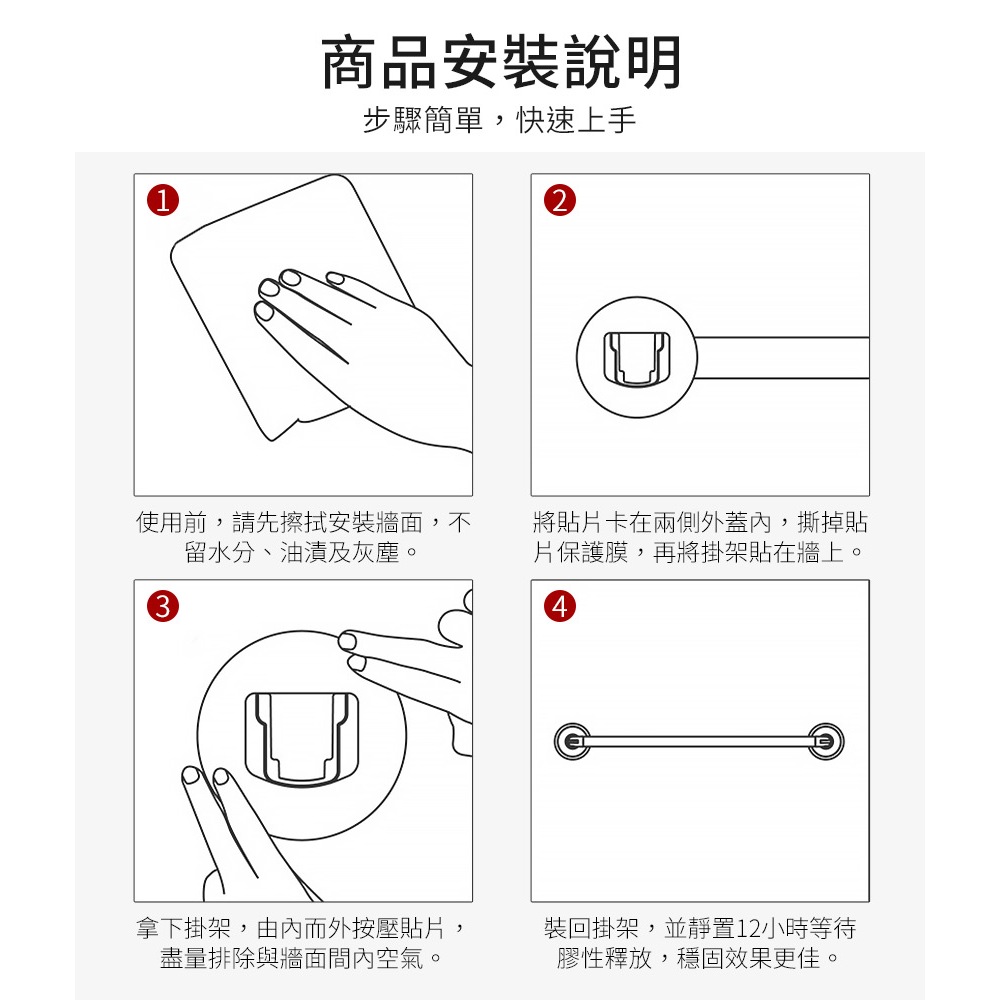 商品安裝說明
步驟簡單，快速上手

1

使用前，請先擦拭安裝牆面，不留水分、油漬及灰塵。

2

將貼片卡在兩側外蓋內，撕掉貼片保護膜，再將掛架貼在牆上。

3

拿下掛架，由內而外按壓貼片，盡量排除與牆面間內空氣。

4

裝回掛架，並靜置12小時等待膠性釋放，穩固效果更佳。